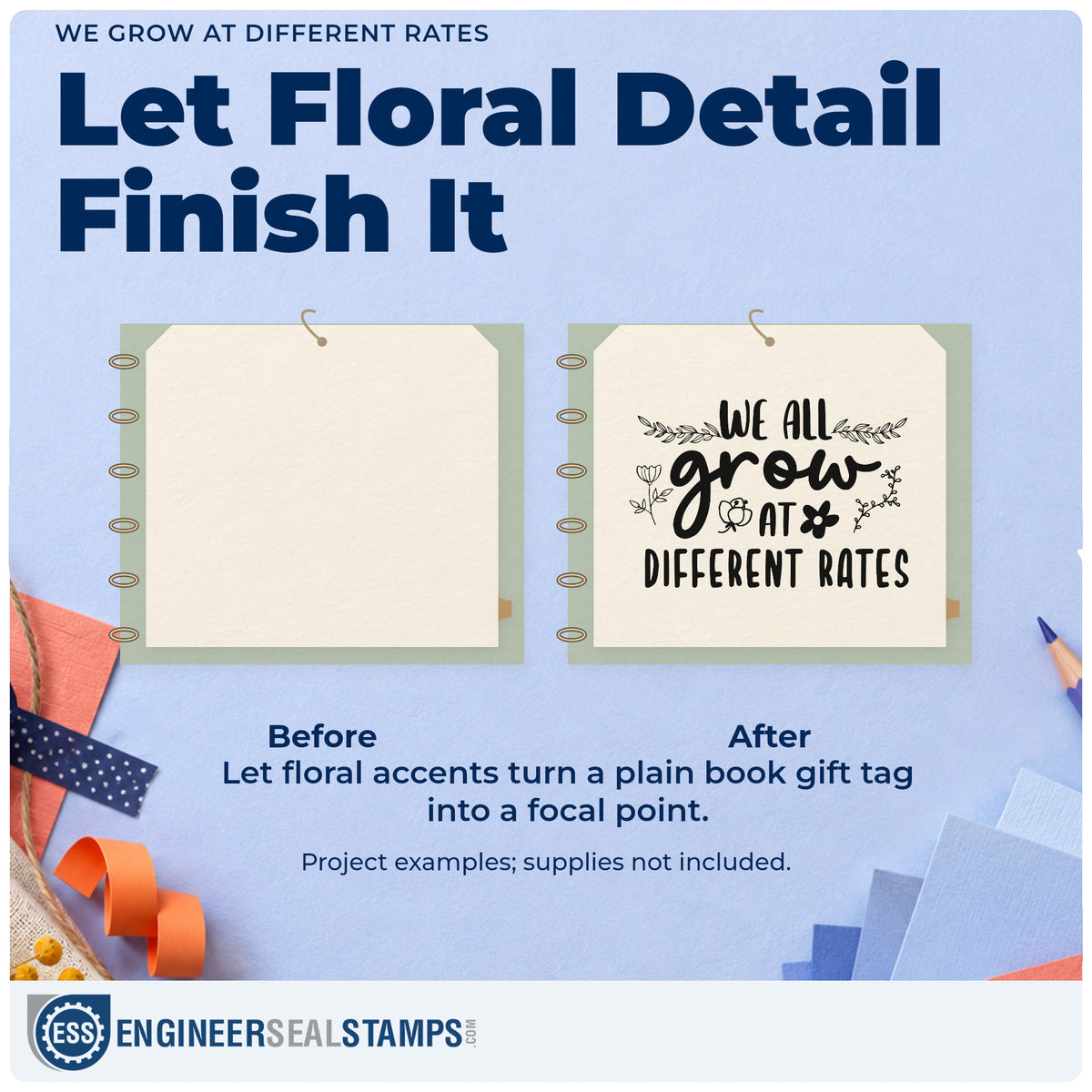 WE GROW AT DIFFERENT RATES

Let Floral Detail Finish It

WE ALL grow AT DIFFERENT RATES

Before

After

Let floral accents turn a plain book gift tag into a focal point.

Project examples; supplies not included.

ESS ENGINEERSEALSTAMPS.COM