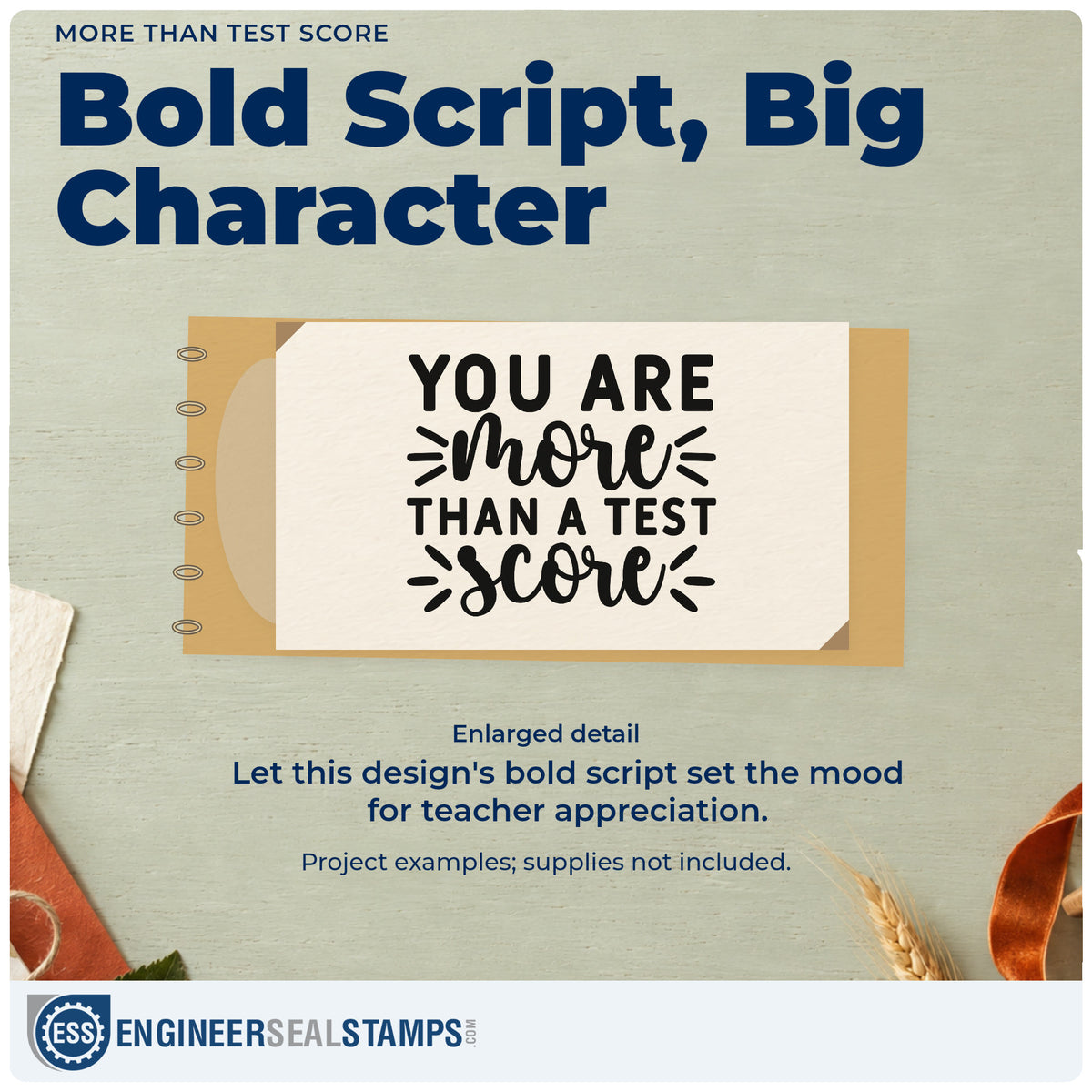 MORE THAN TEST SCORE

Bold Script, Big Character

YOU ARE
more
THAN A TEST
score

Enlarged detail

Let this design's bold script set the mood for teacher appreciation.

Project examples; supplies not included.

ESS ENGINEERSEALSTAMPS.COM