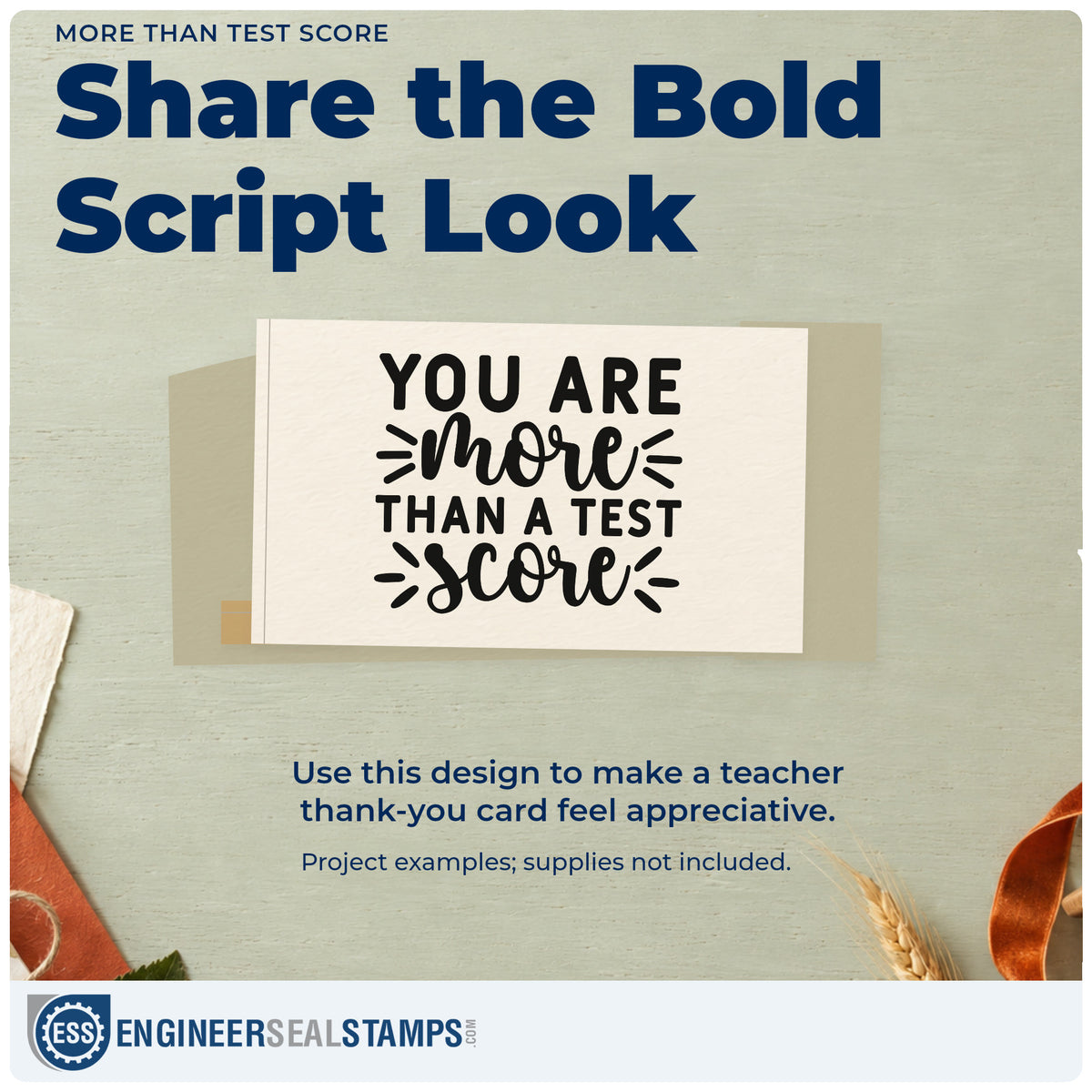 MORE THAN TEST SCORE

Share the Bold Script Look

YOU ARE
more
THAN A TEST
score

Use this design to make a teacher thank-you card feel appreciative.

Project examples; supplies not included.

ESS ENGINEERSEALSTAMPS.COM