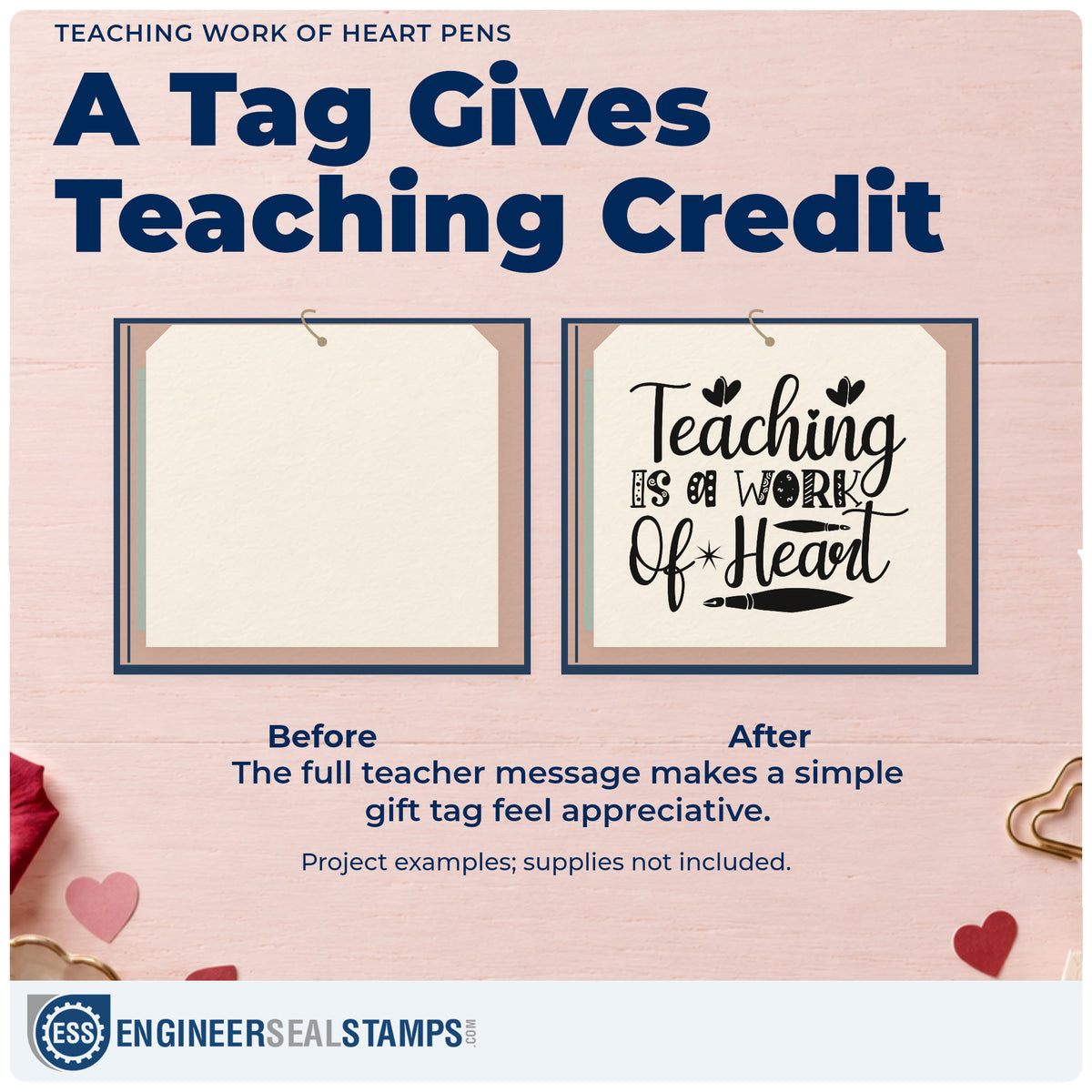 TEACHING WORK OF HEART PENS

A Tag Gives Teaching Credit

Teaching
IS a WORK
Of Heart

Before

After

The full teacher message makes a simple gift tag feel appreciative.

Project examples; supplies not included.

ESS ENGINEERSEALSTAMPS.COM