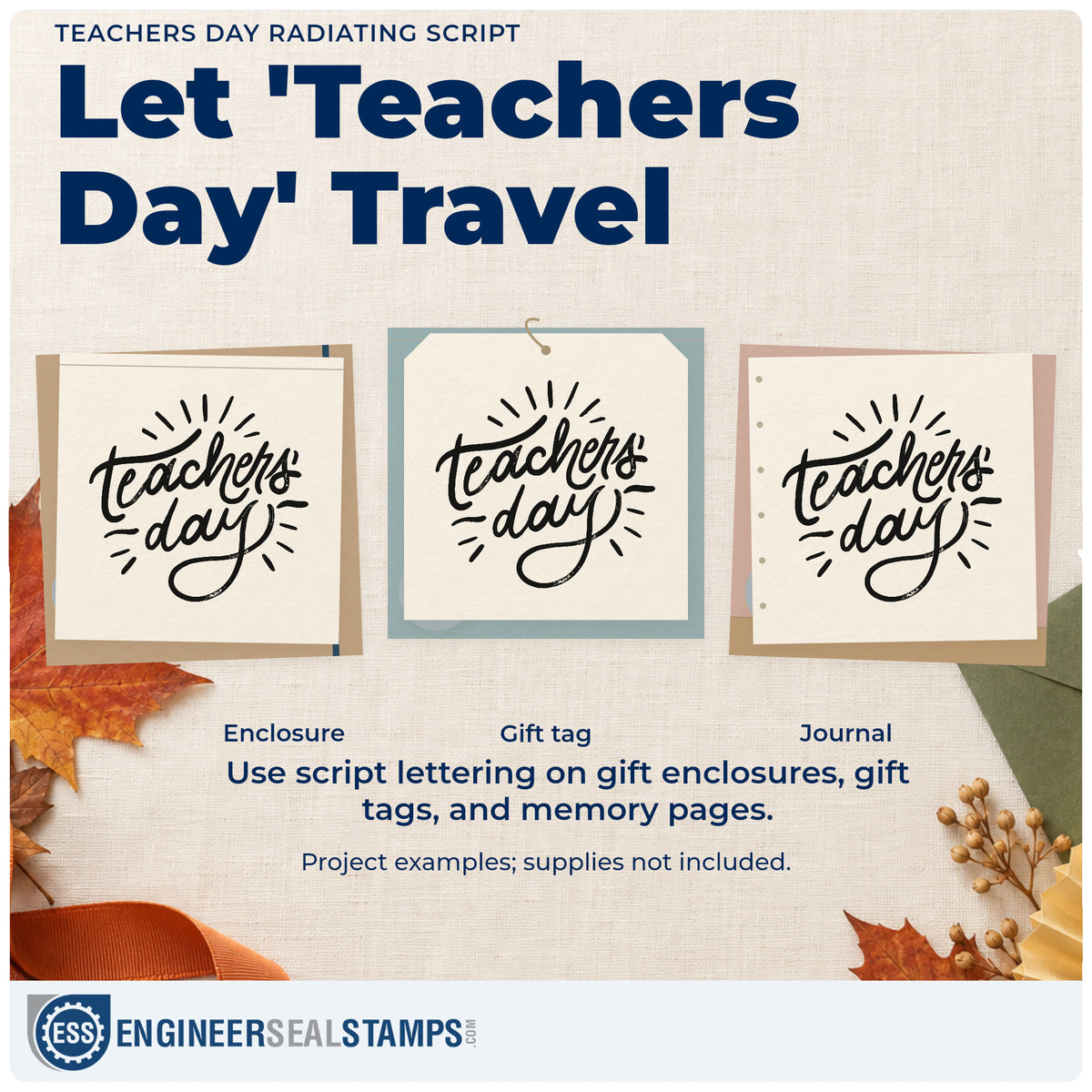 TEACHERS DAY RADIATING SCRIPT

Let 'Teachers Day' Travel

teachers' day

teachers' day

teachers' day

Enclosure

Gift tag

Journal

Use script lettering on gift enclosures, gift tags, and memory pages.

Project examples; supplies not included.

ESS ENGINEERSEALSTAMPS.COM