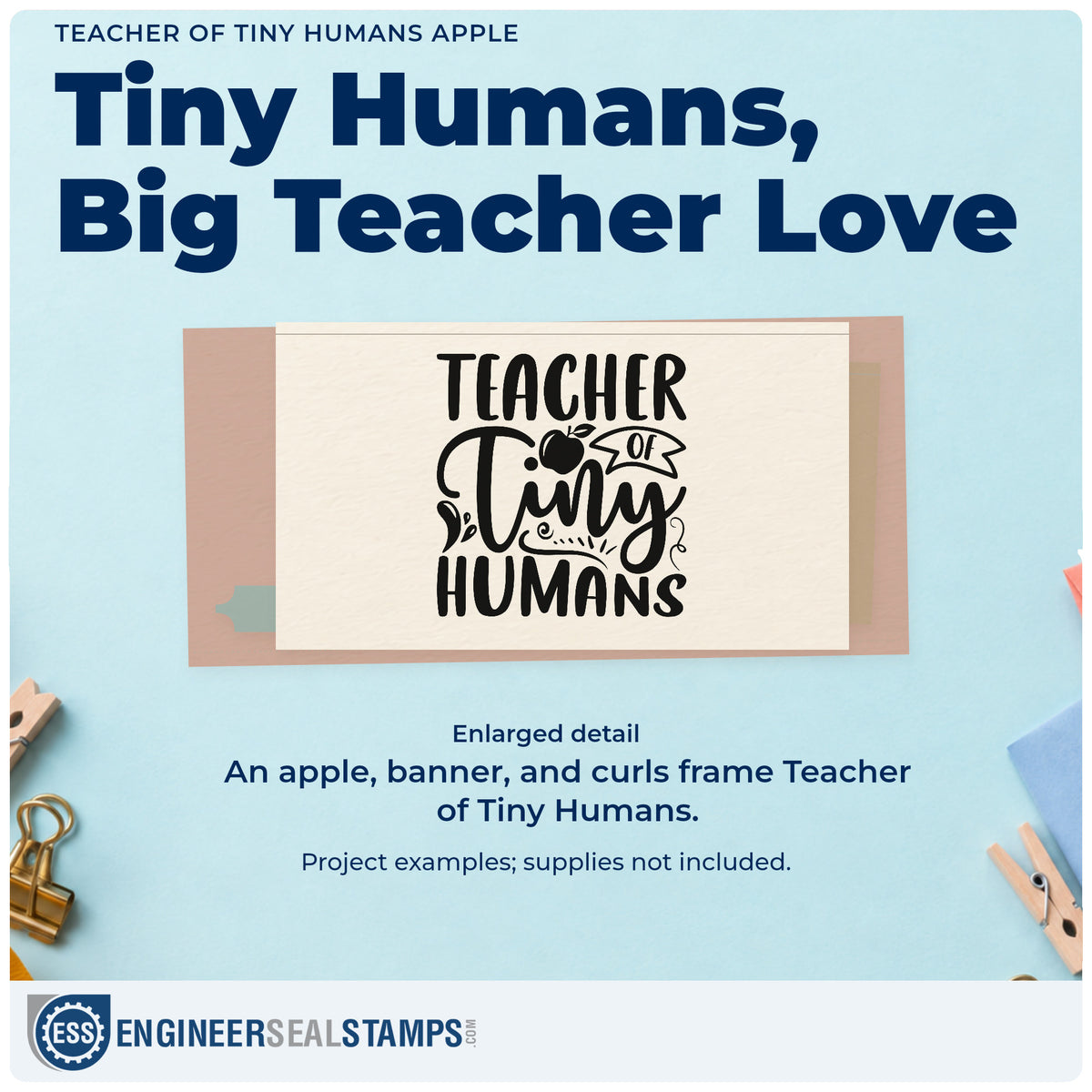 TEACHER OF TINY HUMANS APPLE

Tiny Humans,
Big Teacher Love

TEACHER
OF
Tiny
HUMANS

Enlarged detail

An apple, banner, and curls frame Teacher of Tiny Humans.

Project examples; supplies not included.

ESS ENGINEERSEALSTAMPS.COM