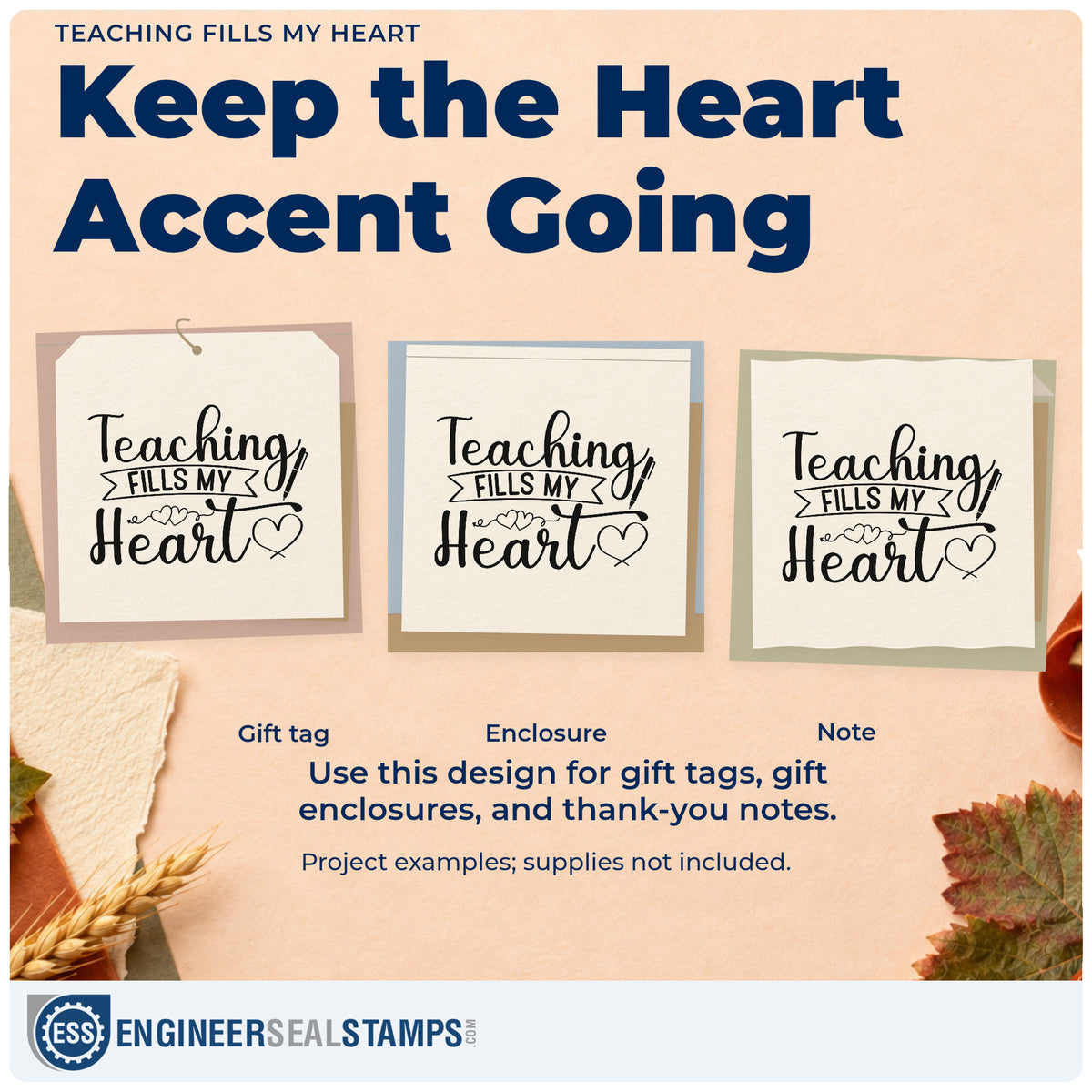 TEACHING FILLS MY HEART

Keep the Heart Accent Going

Teaching FILLS MY Heart

Teaching FILLS MY Heart

Teaching FILLS MY Heart

Gift tag

Enclosure

Note

Use this design for gift tags, gift enclosures, and thank-you notes.

Project examples; supplies not included.

ESS ENGINEERSEALSTAMPS.COM