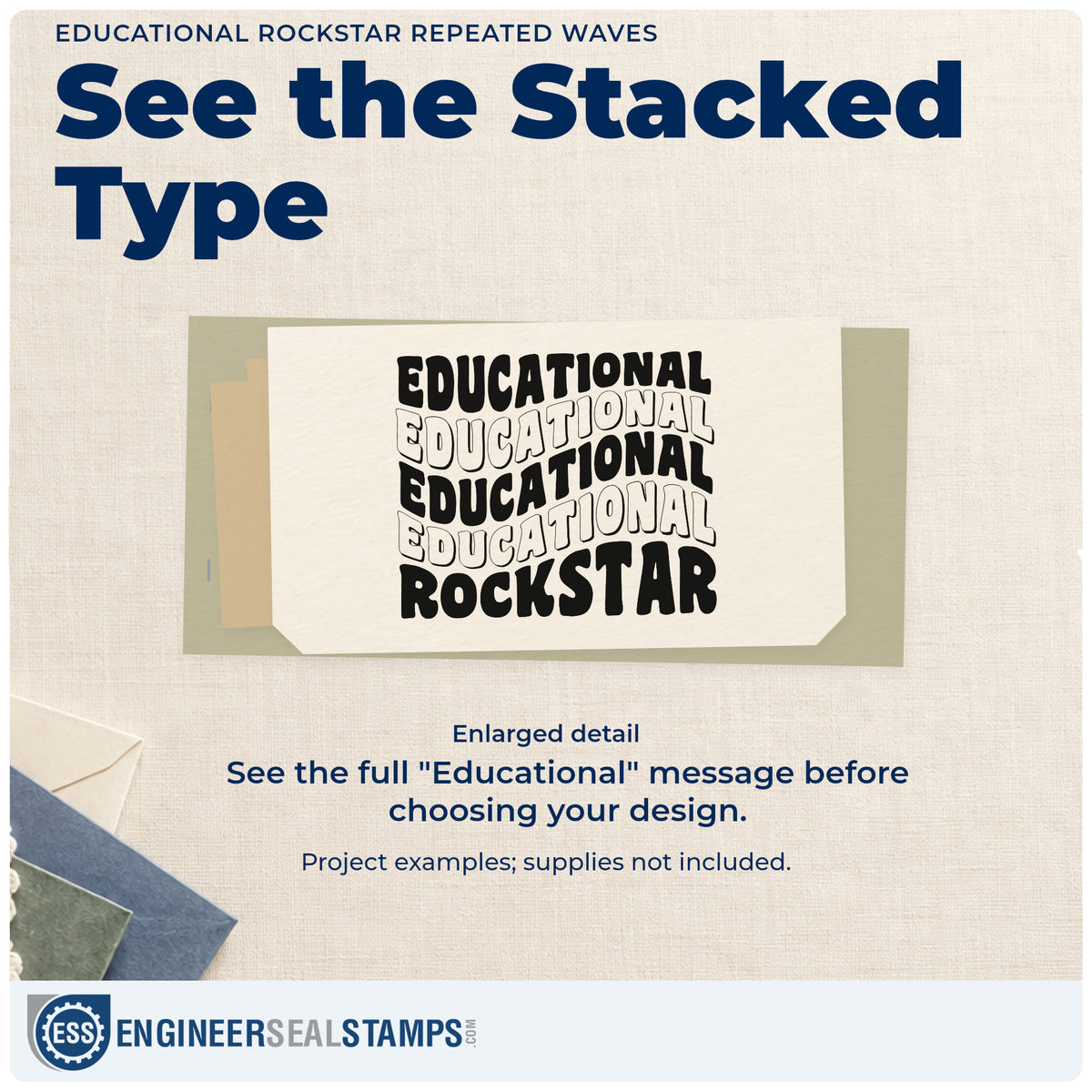 EDUCATIONAL ROCKSTAR REPEATED WAVES

See the Stacked Type

EDUCATIONAL
EDUCATIONAL
EDUCATIONAL
EDUCATIONAL
ROCKSTAR

Enlarged detail

See the full "Educational" message before choosing your design.

Project examples; supplies not included.

ESS ENGINEERSEALSTAMPS.COM