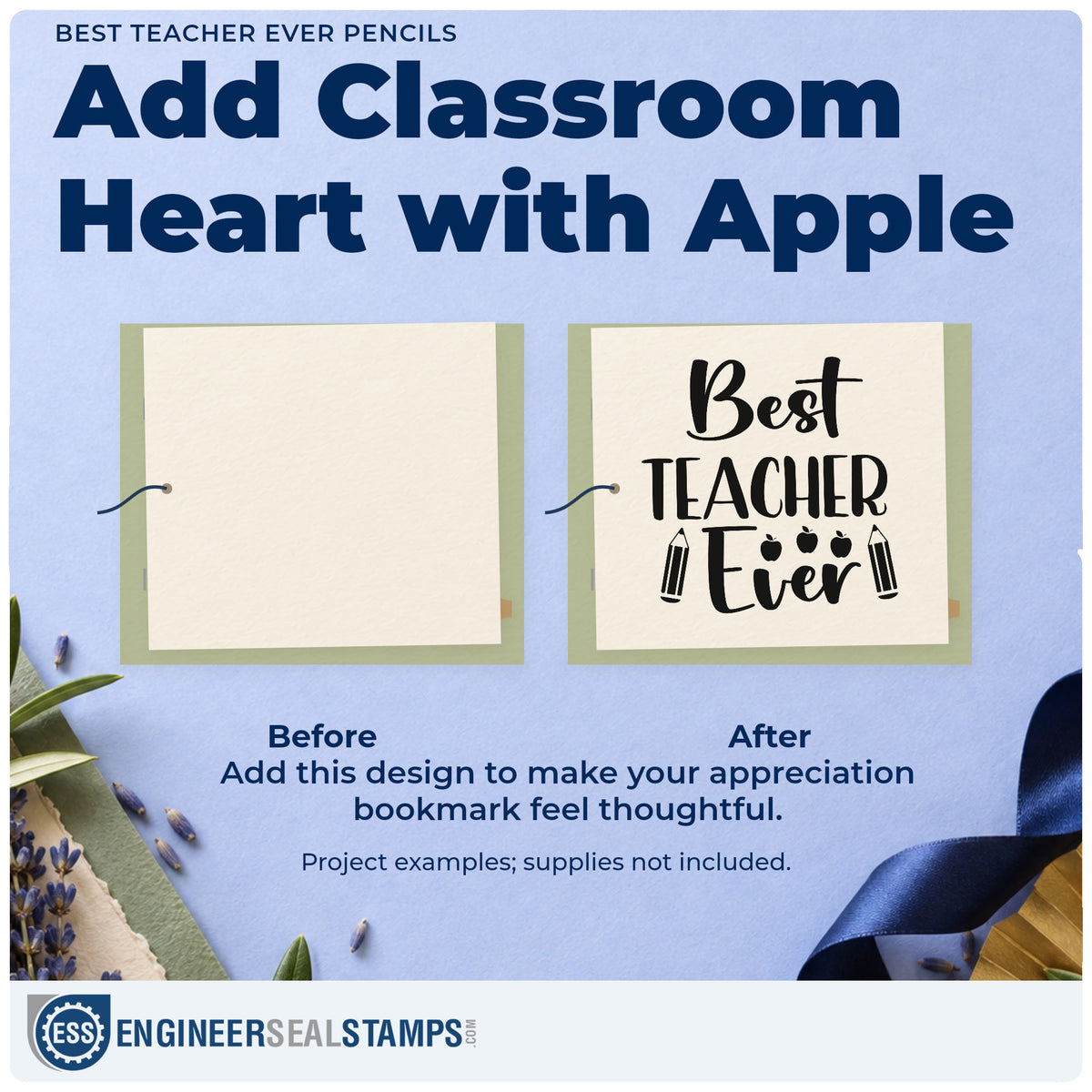 BEST TEACHER EVER PENCILS

Add Classroom Heart with Apple

Best TEACHER Ever

Before

After

Add this design to make your appreciation bookmark feel thoughtful.

Project examples; supplies not included.

ESS ENGINEERSEALSTAMPS.COM