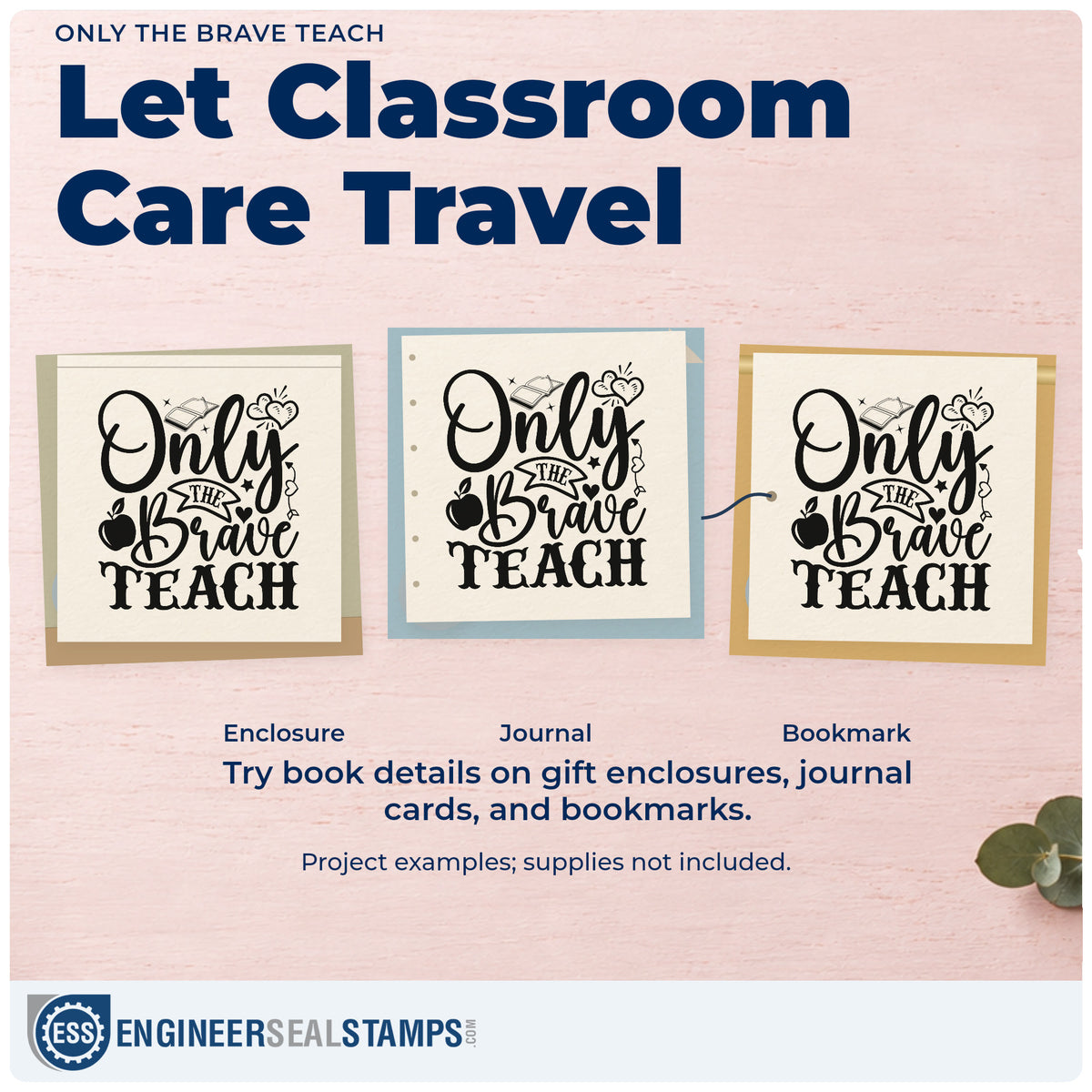 ONLY THE BRAVE TEACH

Let Classroom Care Travel

Only THE Brave TEACH

Only THE Brave TEACH

Only THE Brave TEACH

Enclosure

Journal

Bookmark

Try book details on gift enclosures, journal cards, and bookmarks.

Project examples; supplies not included.

ESS ENGINEERSEALSTAMPS.COM