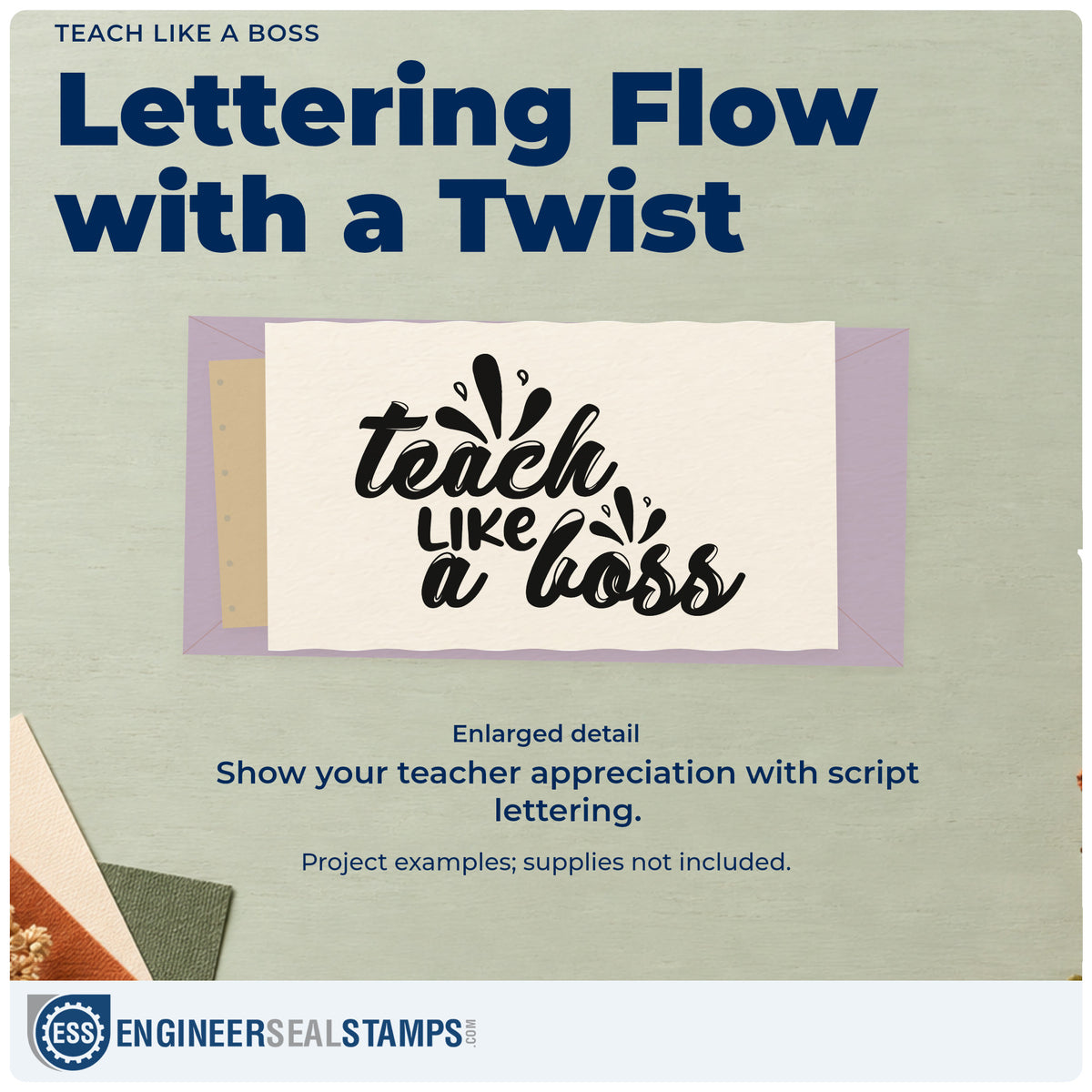 TEACH LIKE A BOSS

Lettering Flow with a Twist

teach LIKE a boss

Enlarged detail

Show your teacher appreciation with script lettering.

Project examples; supplies not included.

ESS ENGINEERSEALSTAMPS.COM