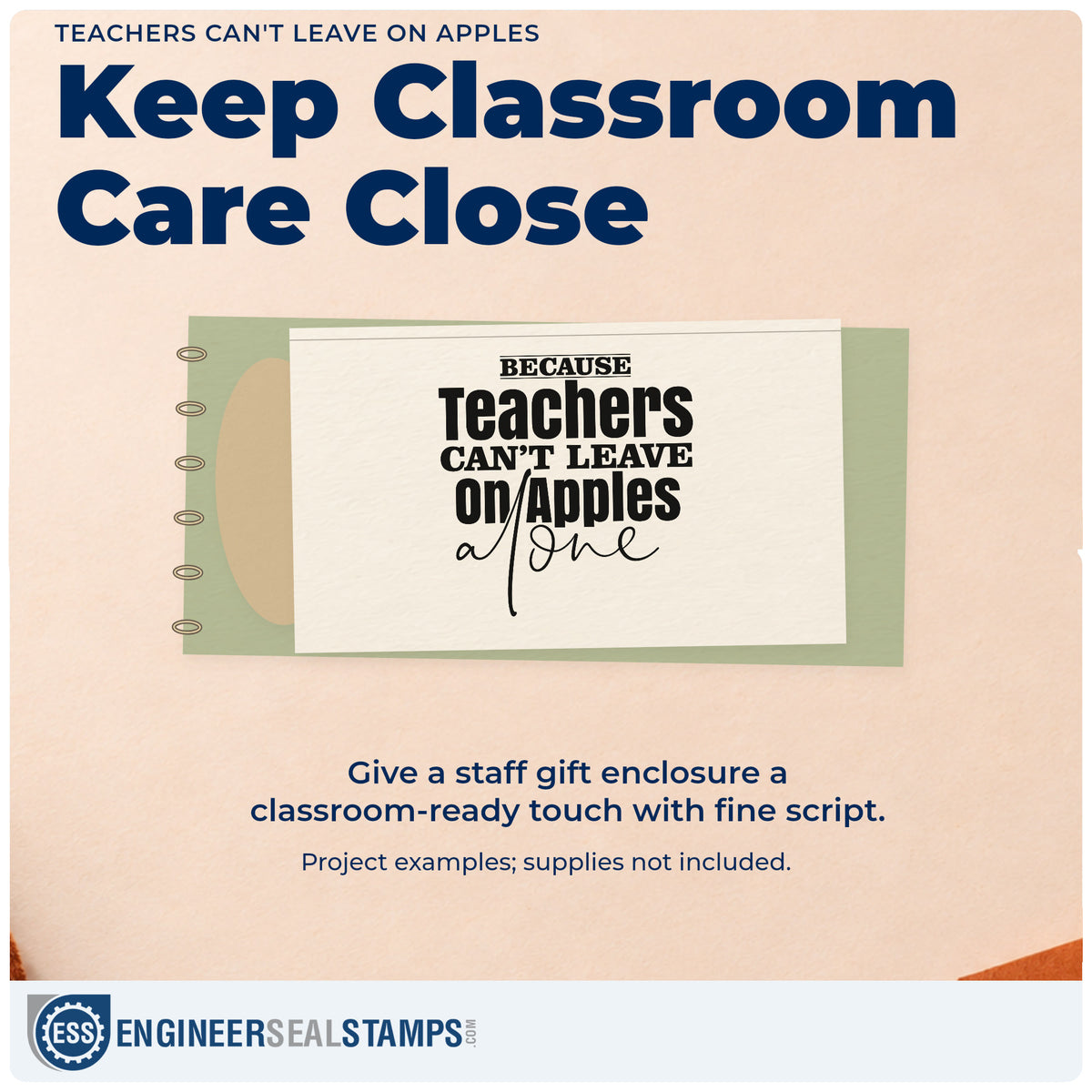 TEACHERS CAN'T LEAVE ON APPLES

Keep Classroom Care Close

BECAUSE
Teachers
CAN'T LEAVE
on Apples
alone

Give a staff gift enclosure a classroom-ready touch with fine script.

Project examples; supplies not included.

ESS
ENGINEERSEALSTAMPS.COM