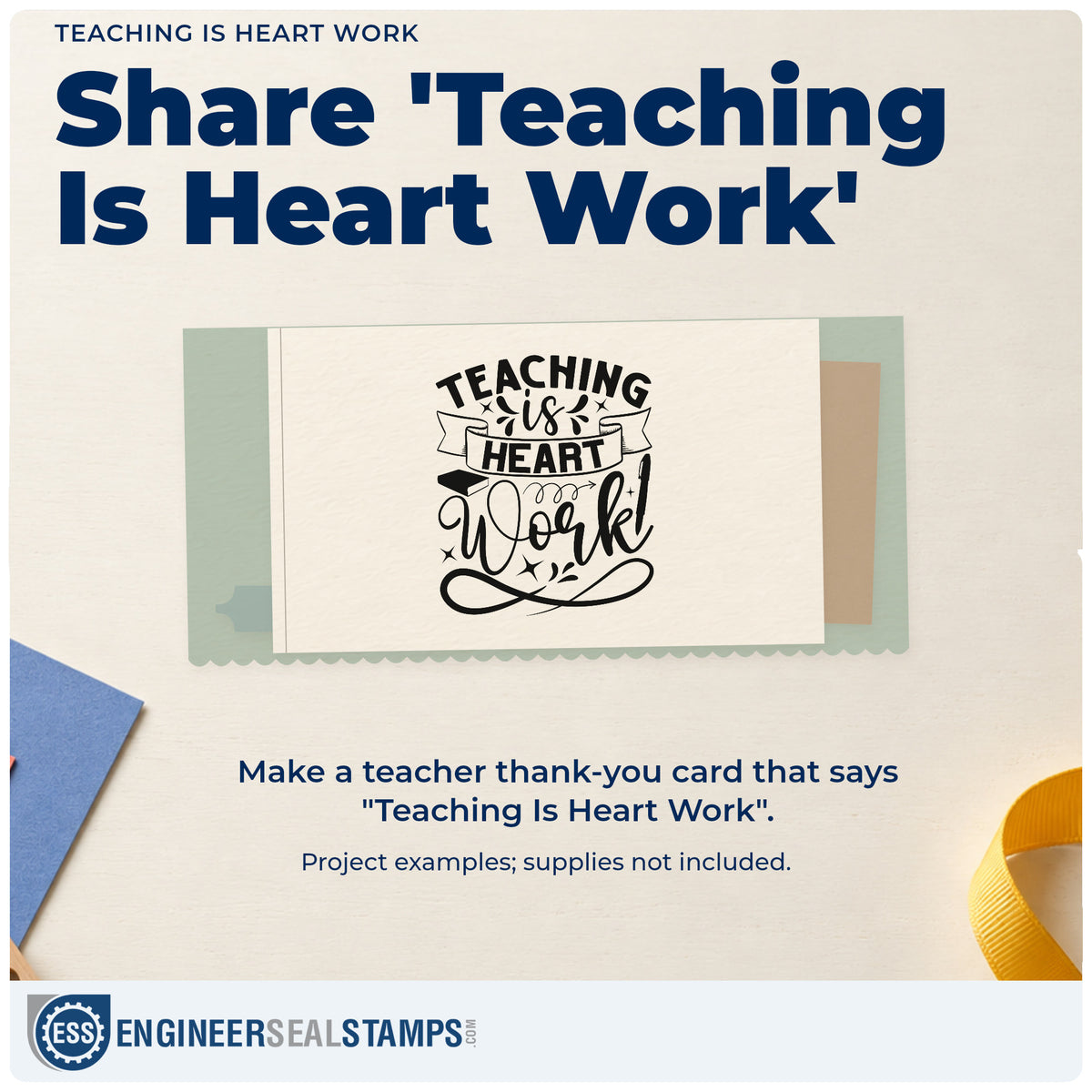 TEACHING IS HEART WORK

Share 'Teaching Is Heart Work'

TEACHING
is
HEART
Work!

Make a teacher thank-you card that says "Teaching Is Heart Work".

Project examples; supplies not included.

ESS ENGINEERSEALSTAMPS.COM