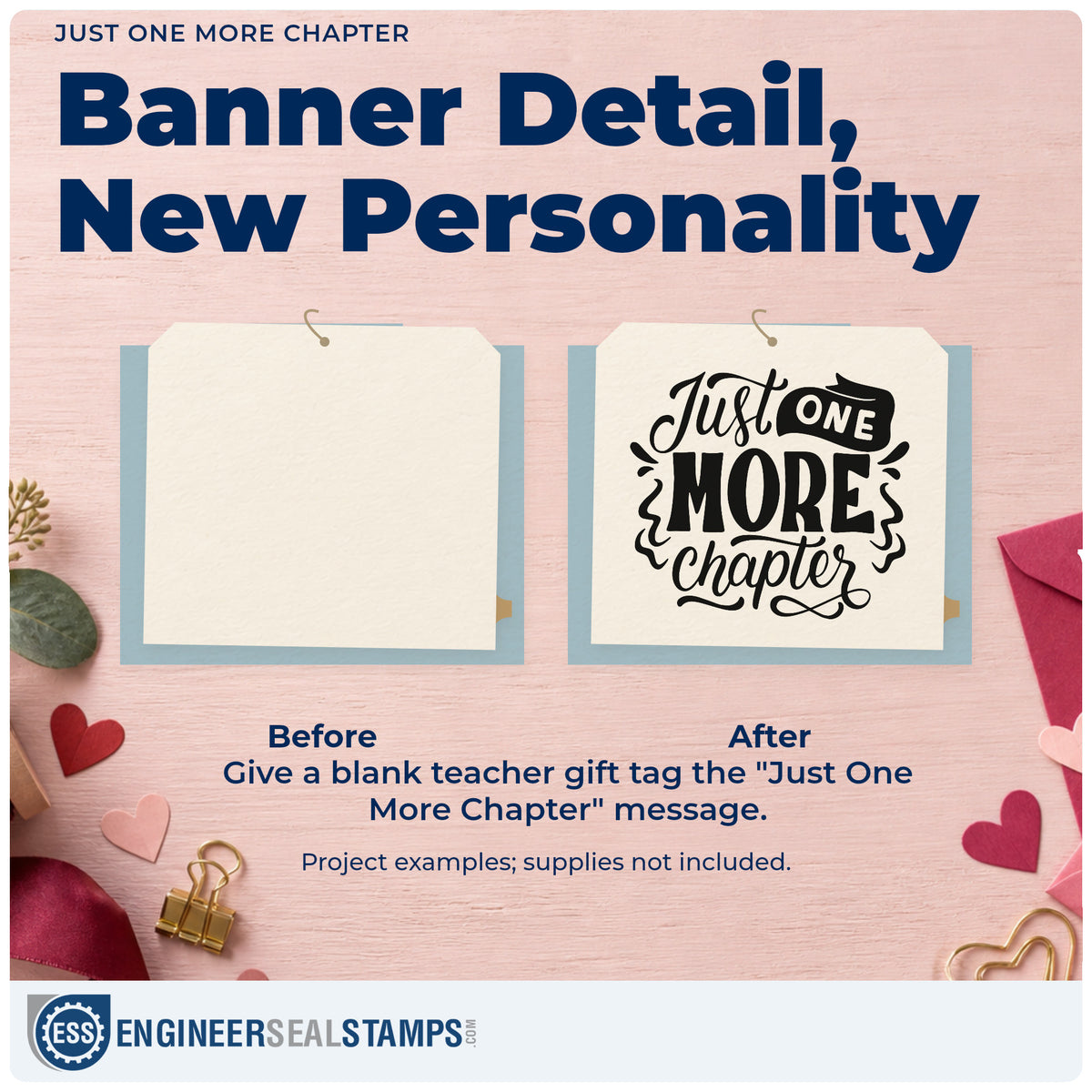 JUST ONE MORE CHAPTER

Banner Detail, New Personality

Just ONE MORE chapter

Before

After

Give a blank teacher gift tag the "Just One More Chapter" message.

Project examples; supplies not included.

ESS ENGINEERSEALSTAMPS.COM