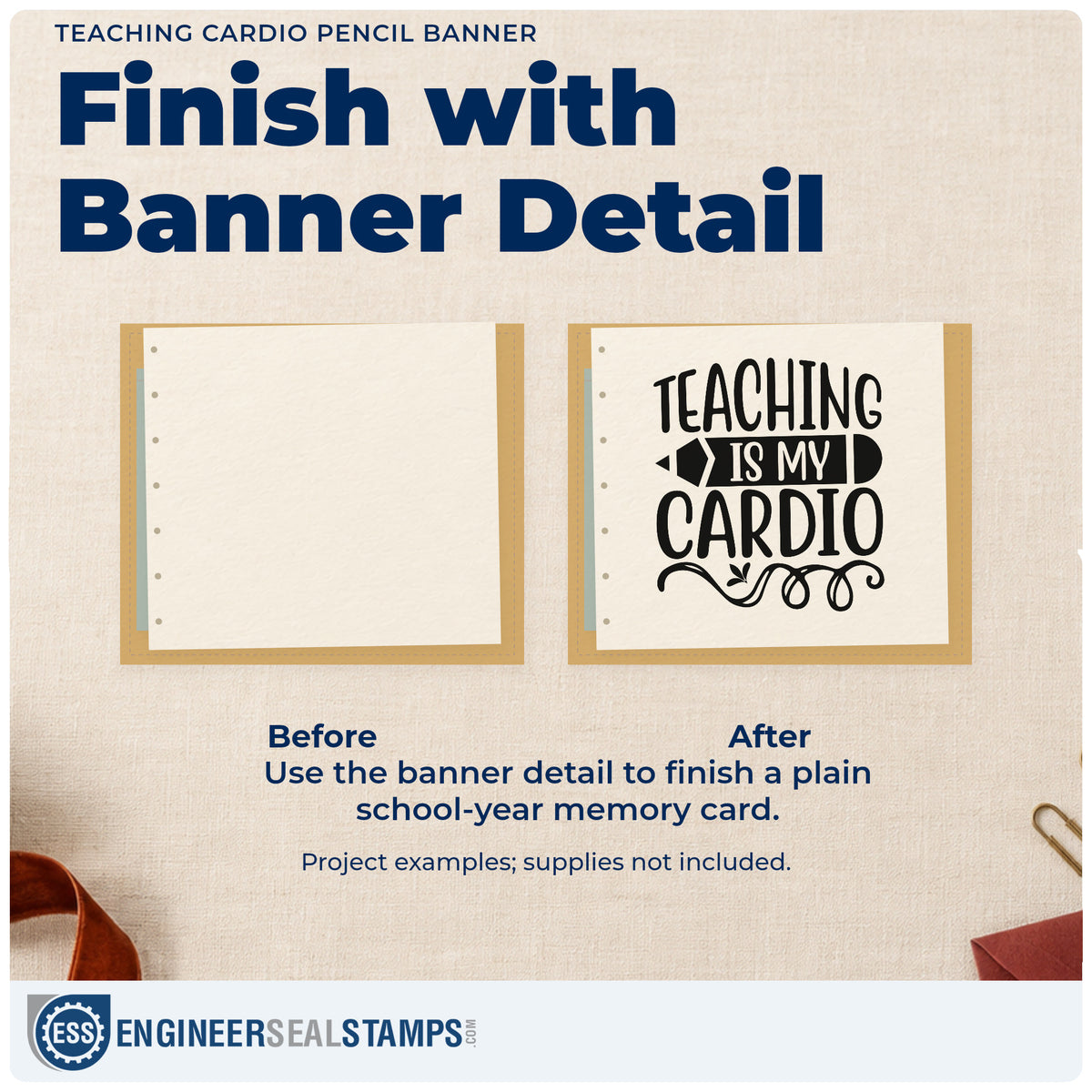 TEACHING CARDIO PENCIL BANNER

Finish with Banner Detail

TEACHING IS MY CARDIO

Before

After

Use the banner detail to finish a plain school-year memory card.

Project examples; supplies not included.

ESS ENGINEERSEALSTAMPS.COM