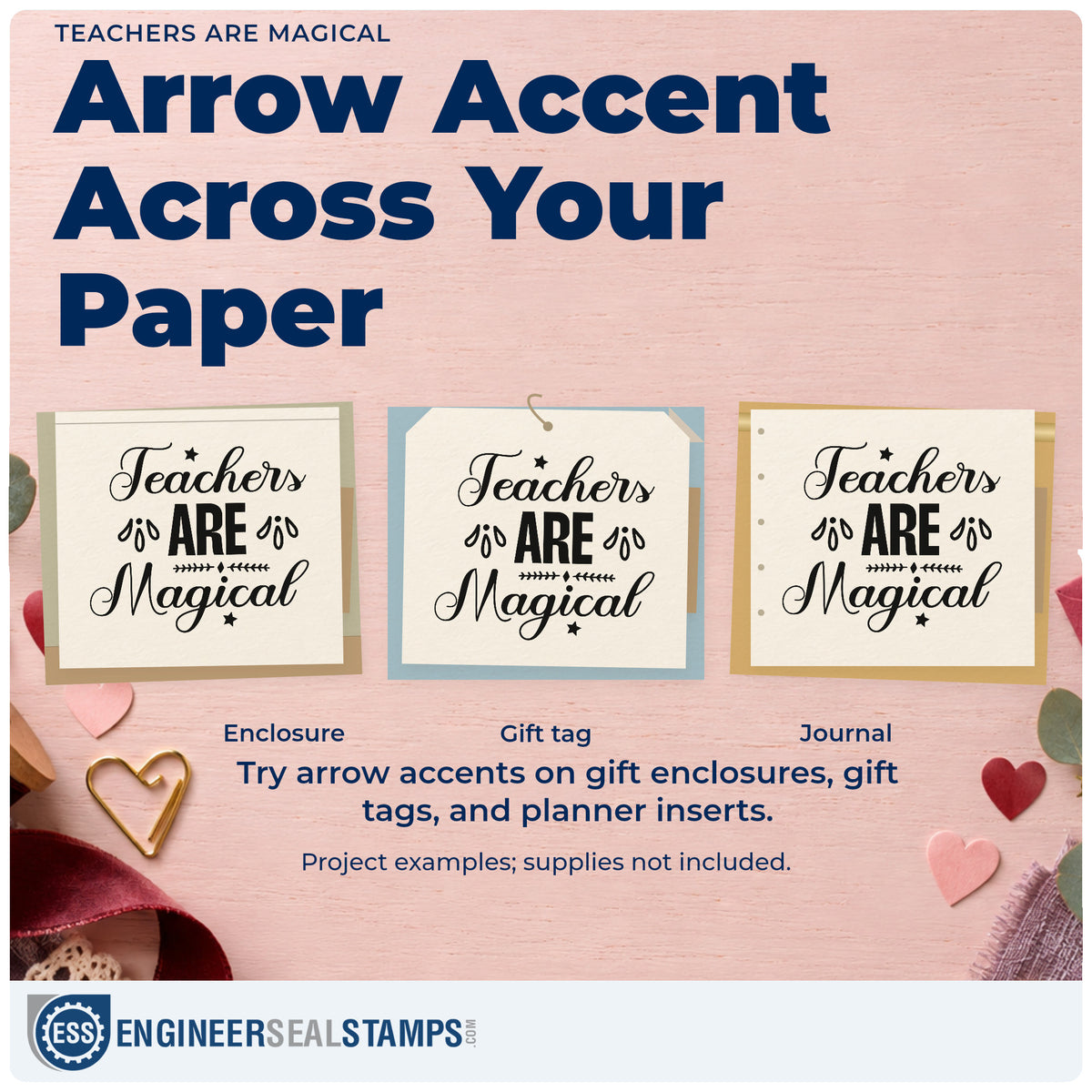 TEACHERS ARE MAGICAL

Arrow Accent Across Your Paper

Teachers ARE Magical

Teachers ARE Magical

Teachers ARE Magical

Enclosure

Gift tag

Journal

Try arrow accents on gift enclosures, gift tags, and planner inserts.

Project examples; supplies not included.

ESS ENGINEERSEALSTAMPS.COM