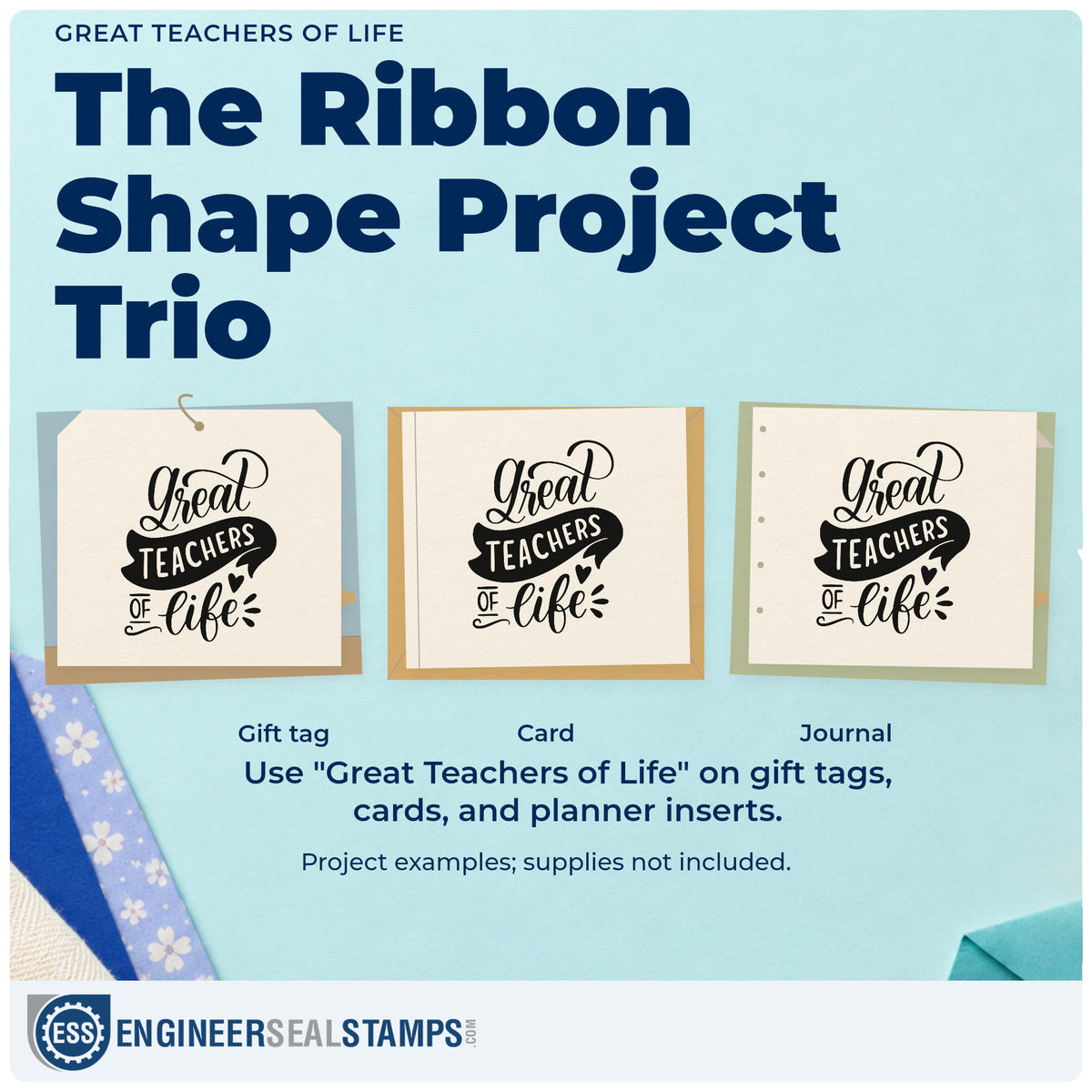 GREAT TEACHERS OF LIFE

The Ribbon Shape Project Trio

Great TEACHERS OF life

Great TEACHERS OF life

Great TEACHERS OF life

Gift tag

Card

Journal

Use "Great Teachers of Life" on gift tags, cards, and planner inserts.

Project examples; supplies not included.

ESS ENGINEERSEALSTAMPS.COM