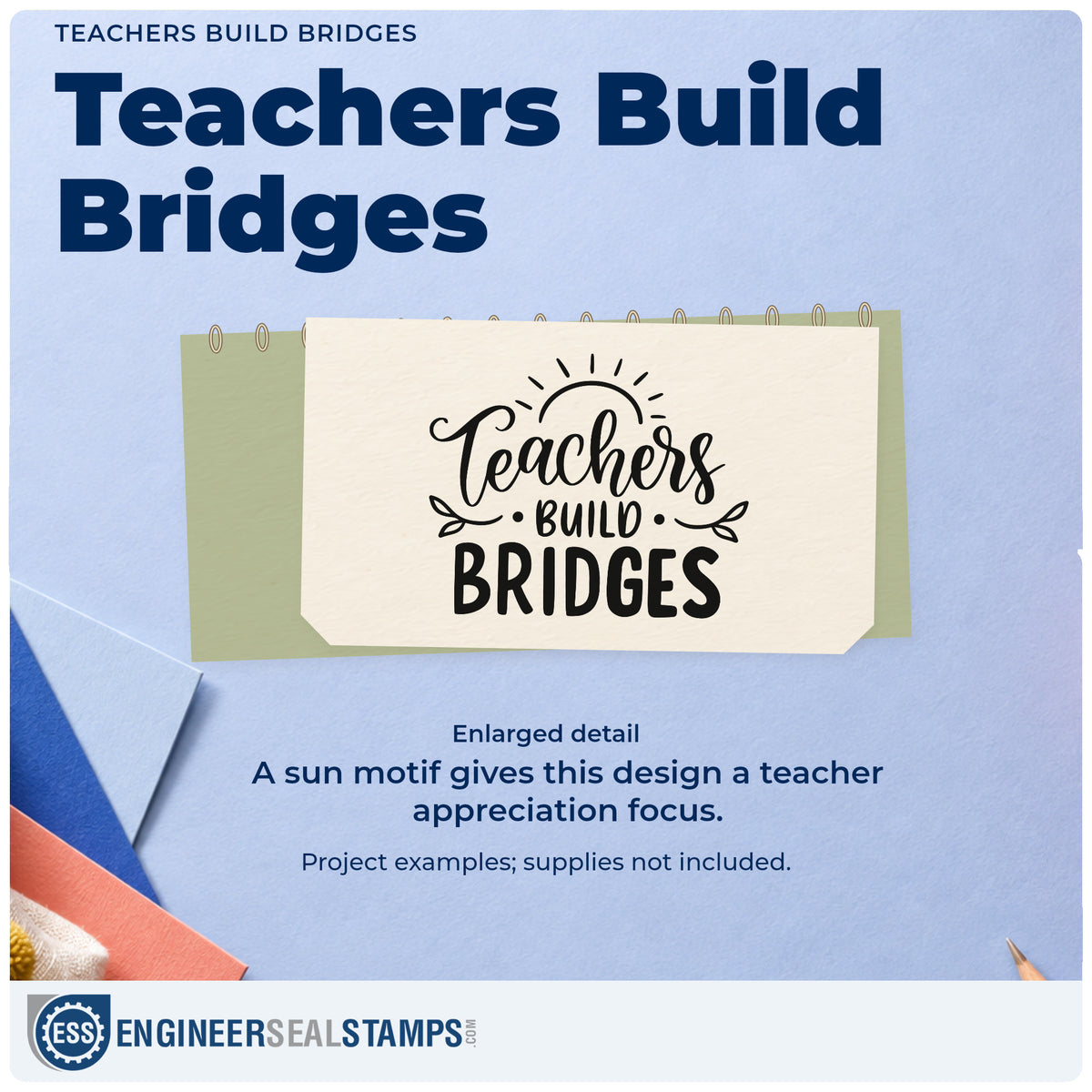 TEACHERS BUILD BRIDGES

Teachers Build Bridges

Teachers
• BUILD •
BRIDGES

Enlarged detail

A sun motif gives this design a teacher appreciation focus.

Project examples; supplies not included.

ESS ENGINEERSEALSTAMPS.COM