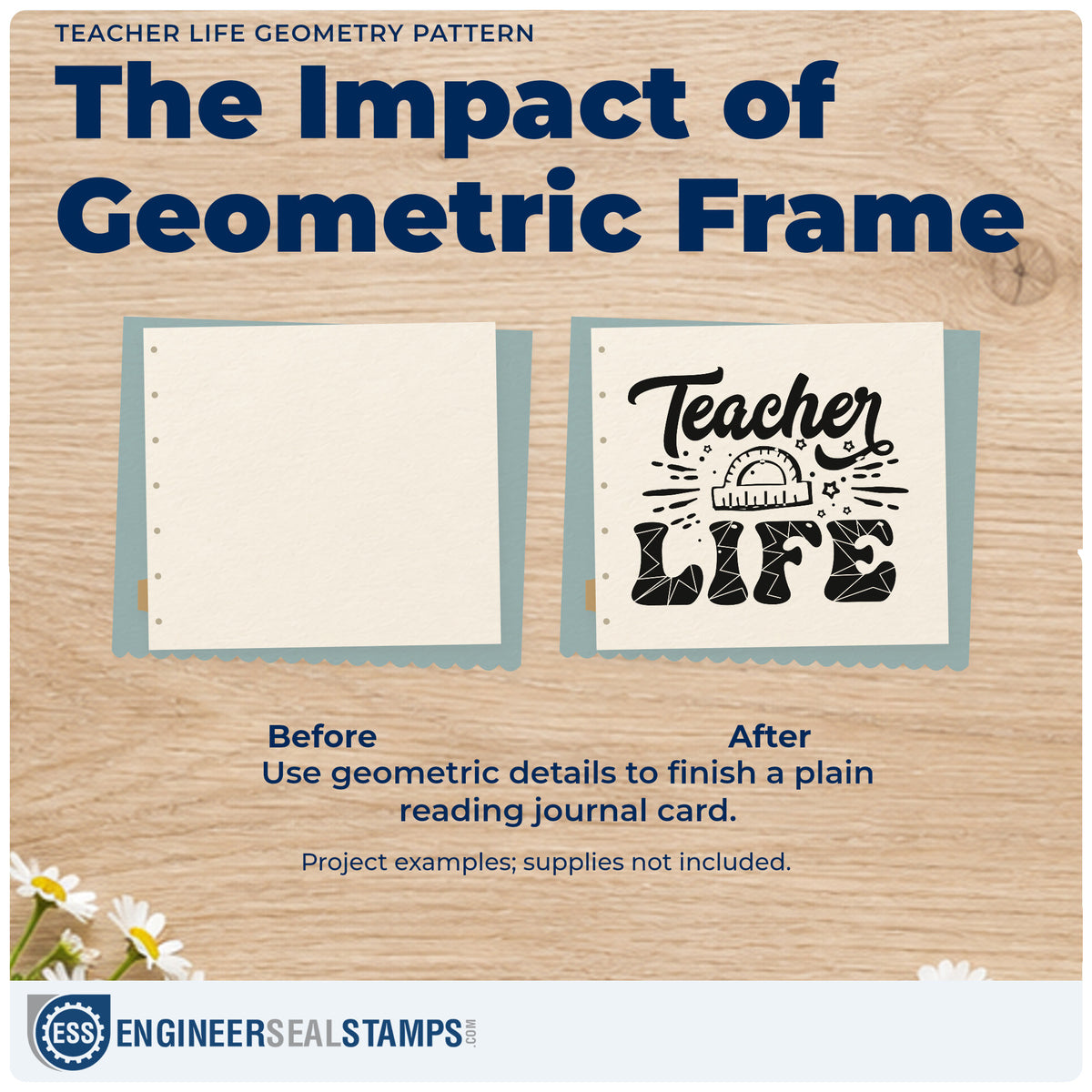 TEACHER LIFE GEOMETRY PATTERN

The Impact of Geometric Frame

Teacher LIFE

Before

After

Use geometric details to finish a plain reading journal card.

Project examples; supplies not included.

ESS ENGINEERSEALSTAMPS.COM