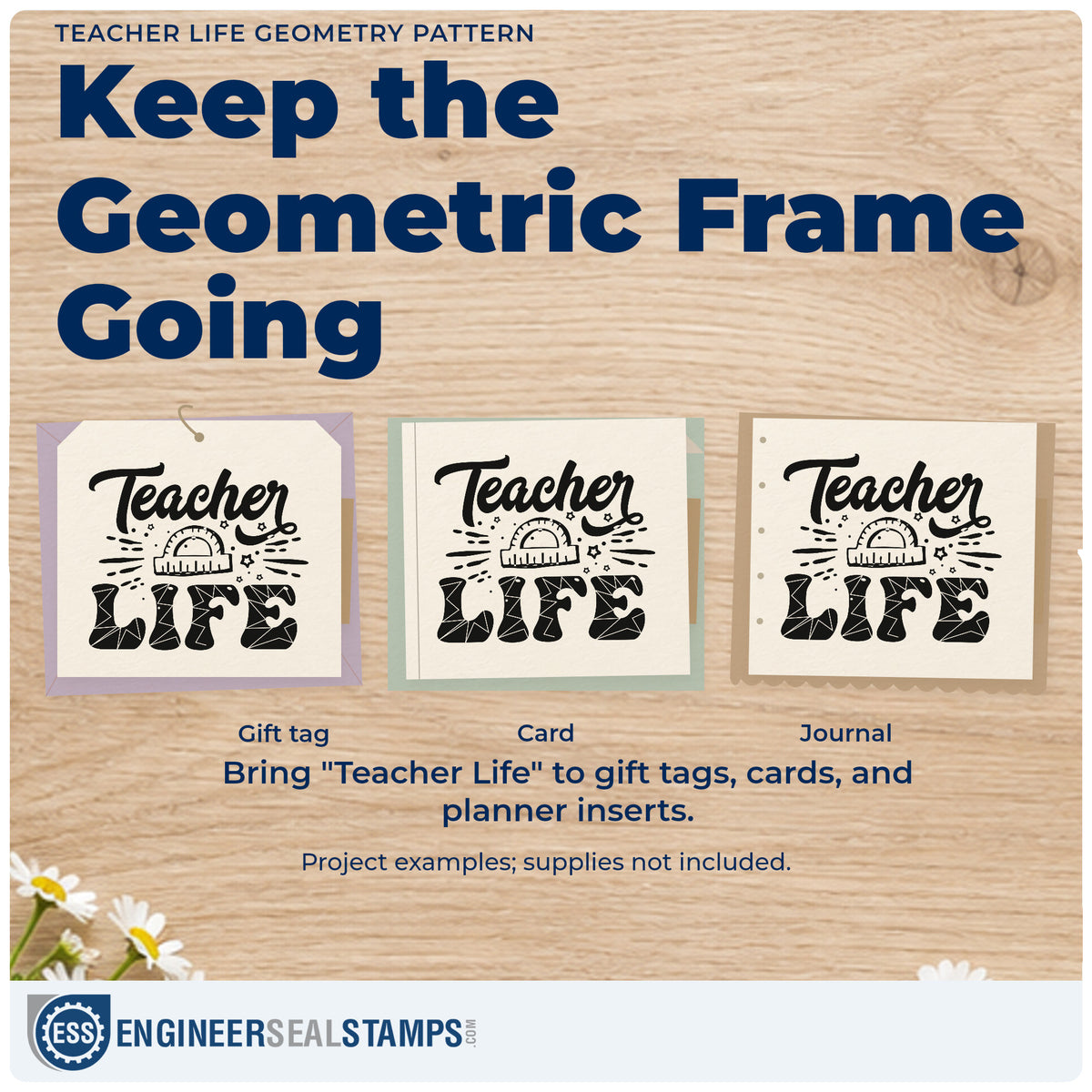 TEACHER LIFE GEOMETRY PATTERN

Keep the Geometric Frame Going

Teacher LIFE

Teacher LIFE

Teacher LIFE

Gift tag

Card

Journal

Bring "Teacher Life" to gift tags, cards, and planner inserts.

Project examples; supplies not included.

ESS ENGINEERSEALSTAMPS.COM