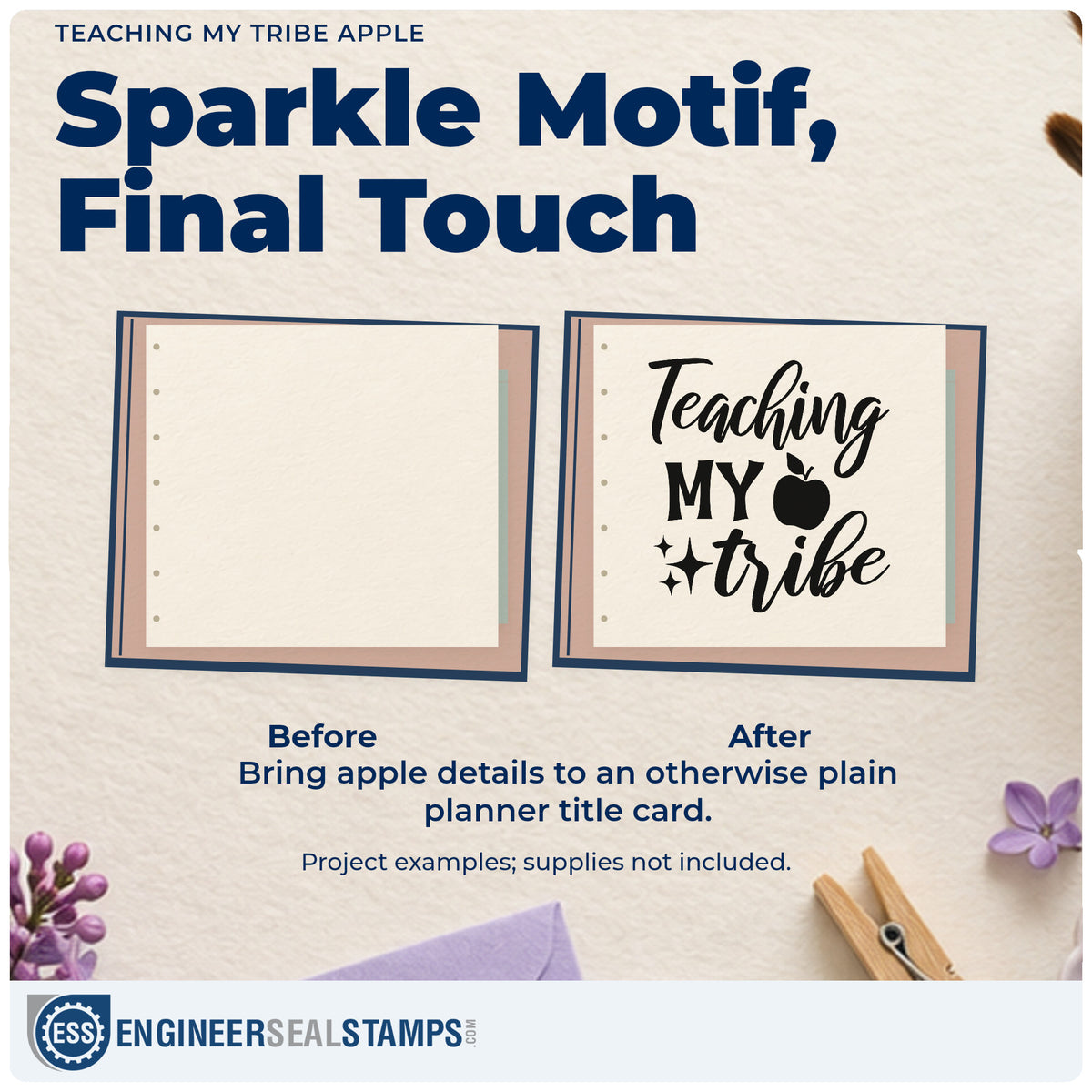 TEACHING MY TRIBE APPLE

Sparkle Motif, Final Touch

Teaching
MY
tribe

Before

After

Bring apple details to an otherwise plain planner title card.

Project examples; supplies not included.

ESS ENGINEERSEALSTAMPS.COM