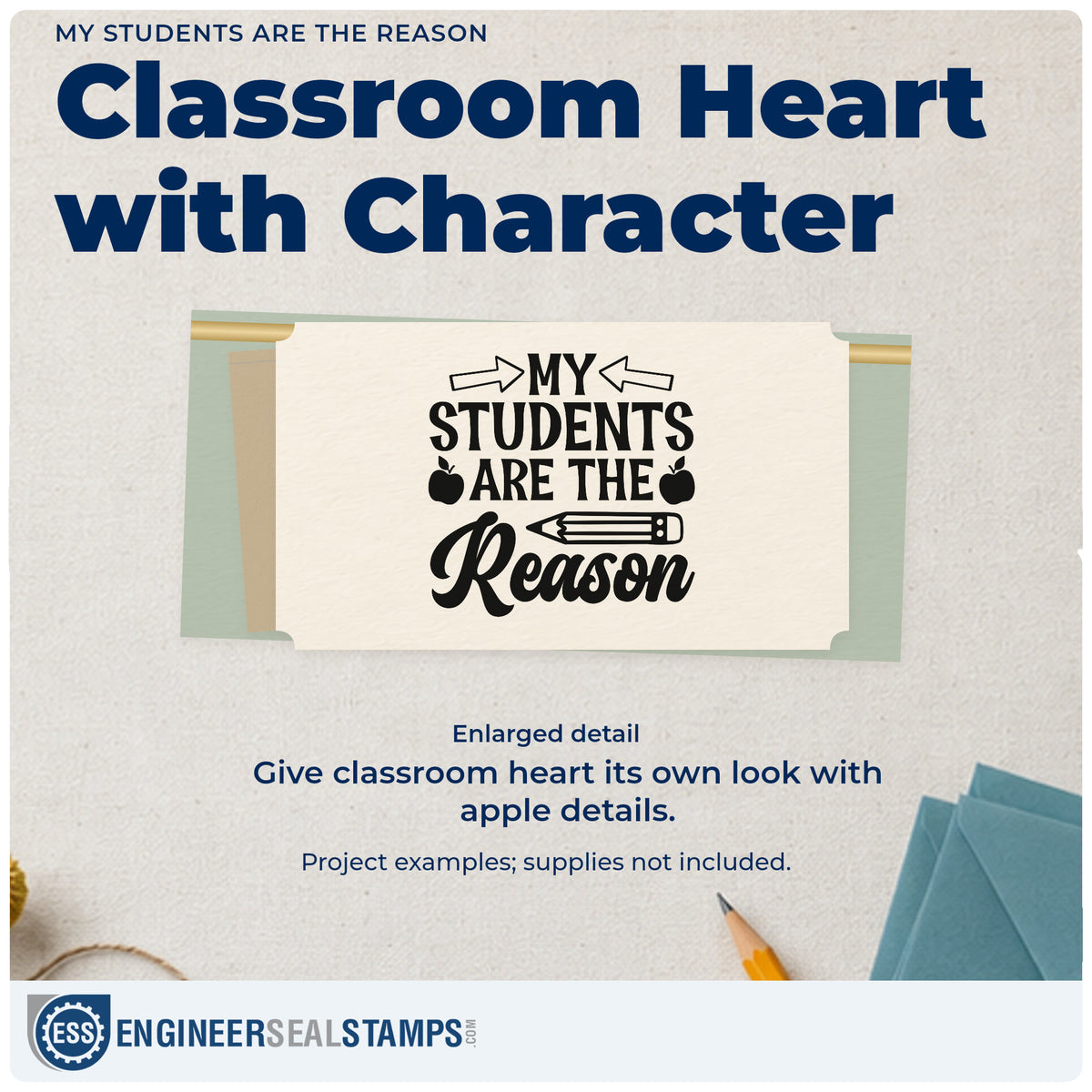 MY STUDENTS ARE THE REASON

Classroom Heart with Character

MY STUDENTS ARE THE Reason

Enlarged detail

Give classroom heart its own look with apple details.

Project examples; supplies not included.

ESS ENGINEERSEALSTAMPS.COM