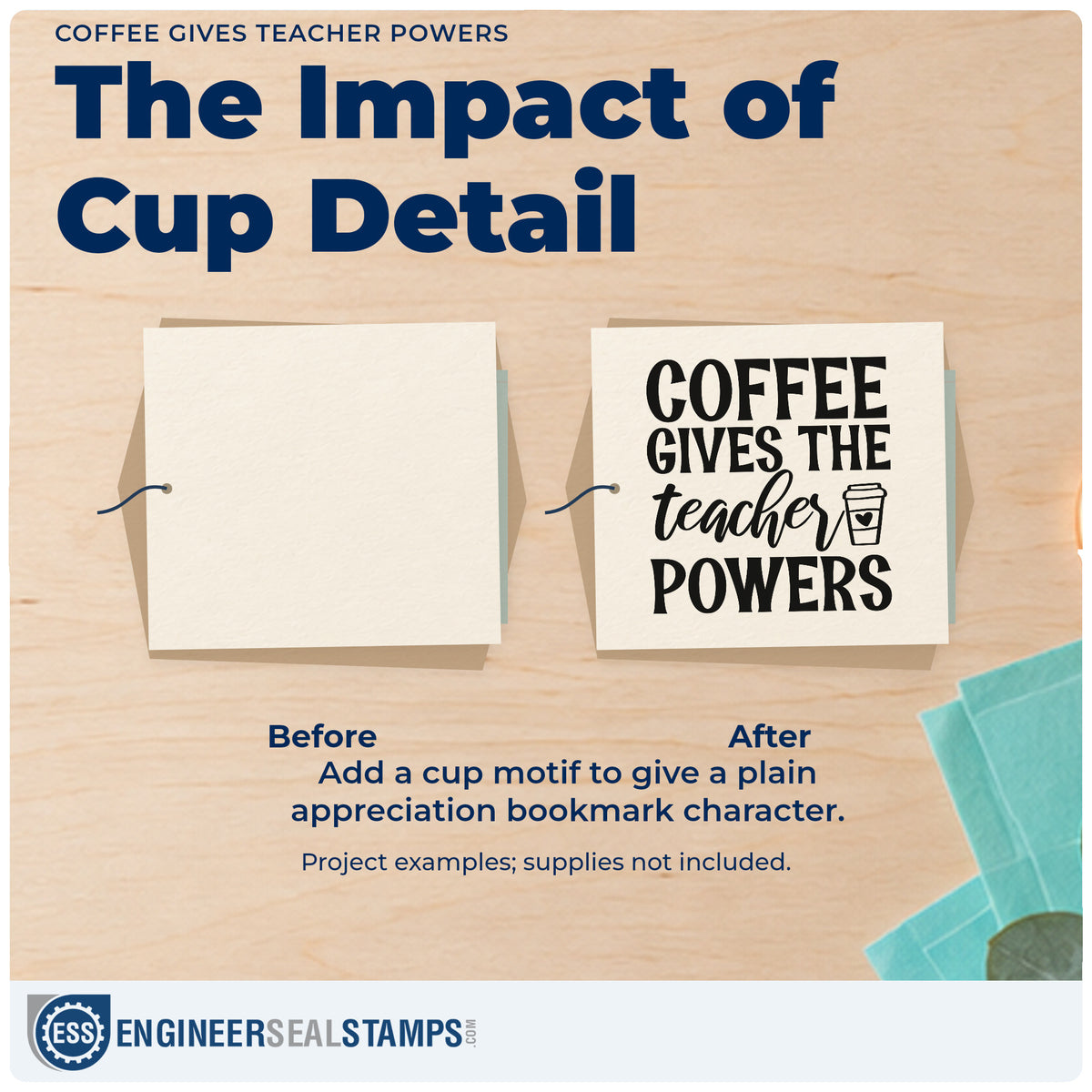 COFFEE GIVES TEACHER POWERS

The Impact of Cup Detail

COFFEE GIVES THE teacher POWERS

Before

After

Add a cup motif to give a plain appreciation bookmark character.

Project examples; supplies not included.

ESS ENGINEERSEALSTAMPS.COM