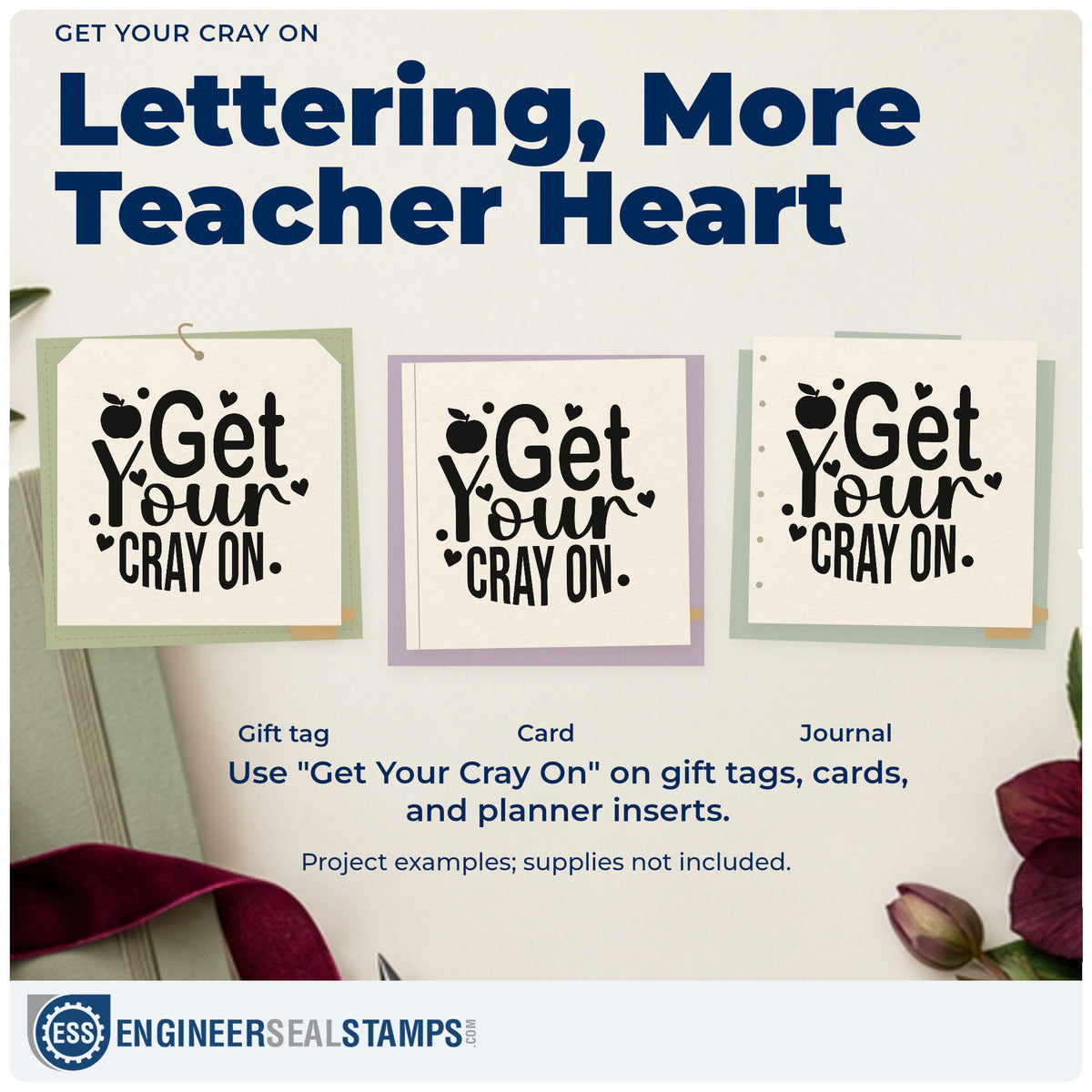 GET YOUR CRAY ON

Lettering, More Teacher Heart

Get Your CRAY ON.

Get Your CRAY ON.

Get Your CRAY ON.

Gift tag

Card

Journal

Use "Get Your Cray On" on gift tags, cards, and planner inserts.

Project examples; supplies not included.

ESS ENGINEERSEALSTAMPS.COM