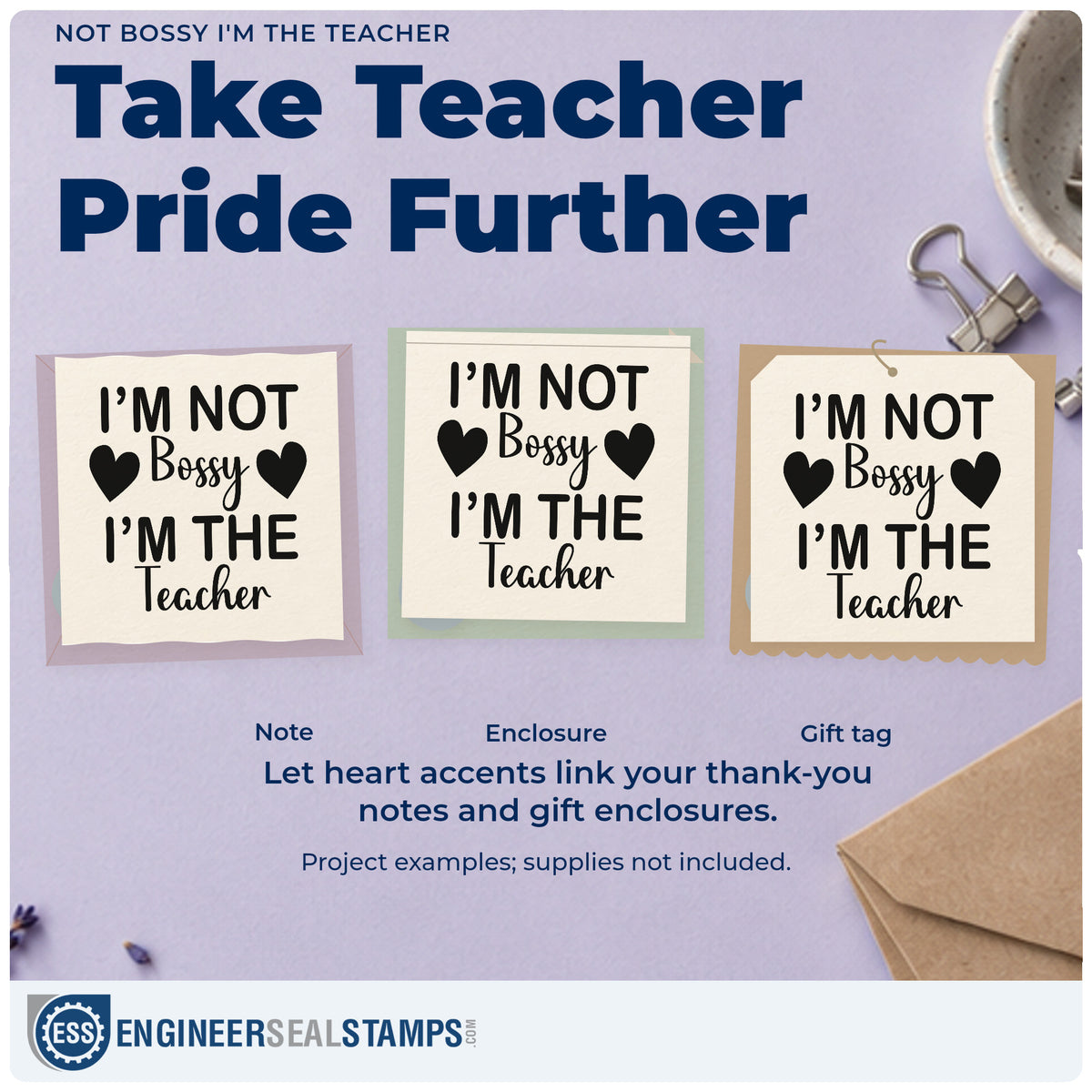 NOT BOSSY I'M THE TEACHER

Take Teacher Pride Further

I'M NOT
Bossy
I'M THE
Teacher

I'M NOT
Bossy
I'M THE
Teacher

I'M NOT
Bossy
I'M THE
Teacher

Note

Enclosure

Gift tag

Let heart accents link your thank-you notes and gift enclosures.

Project examples; supplies not included.

ESS

ENGINEERSEALSTAMPS.COM