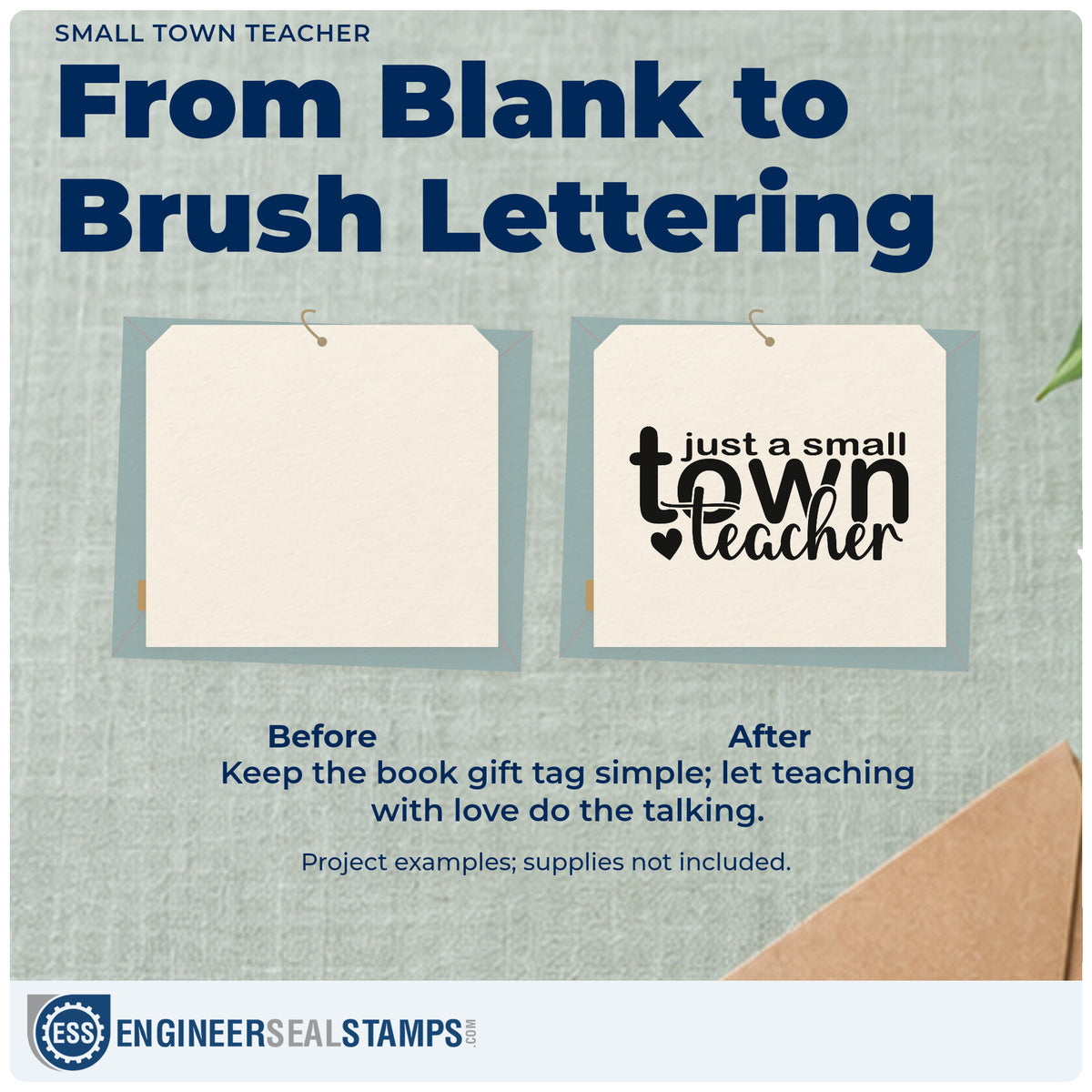 SMALL TOWN TEACHER

From Blank to Brush Lettering

just a small town teacher

Before

After

Keep the book gift tag simple; let teaching with love do the talking.

Project examples; supplies not included.

ESS ENGINEERSEALSTAMPS.COM