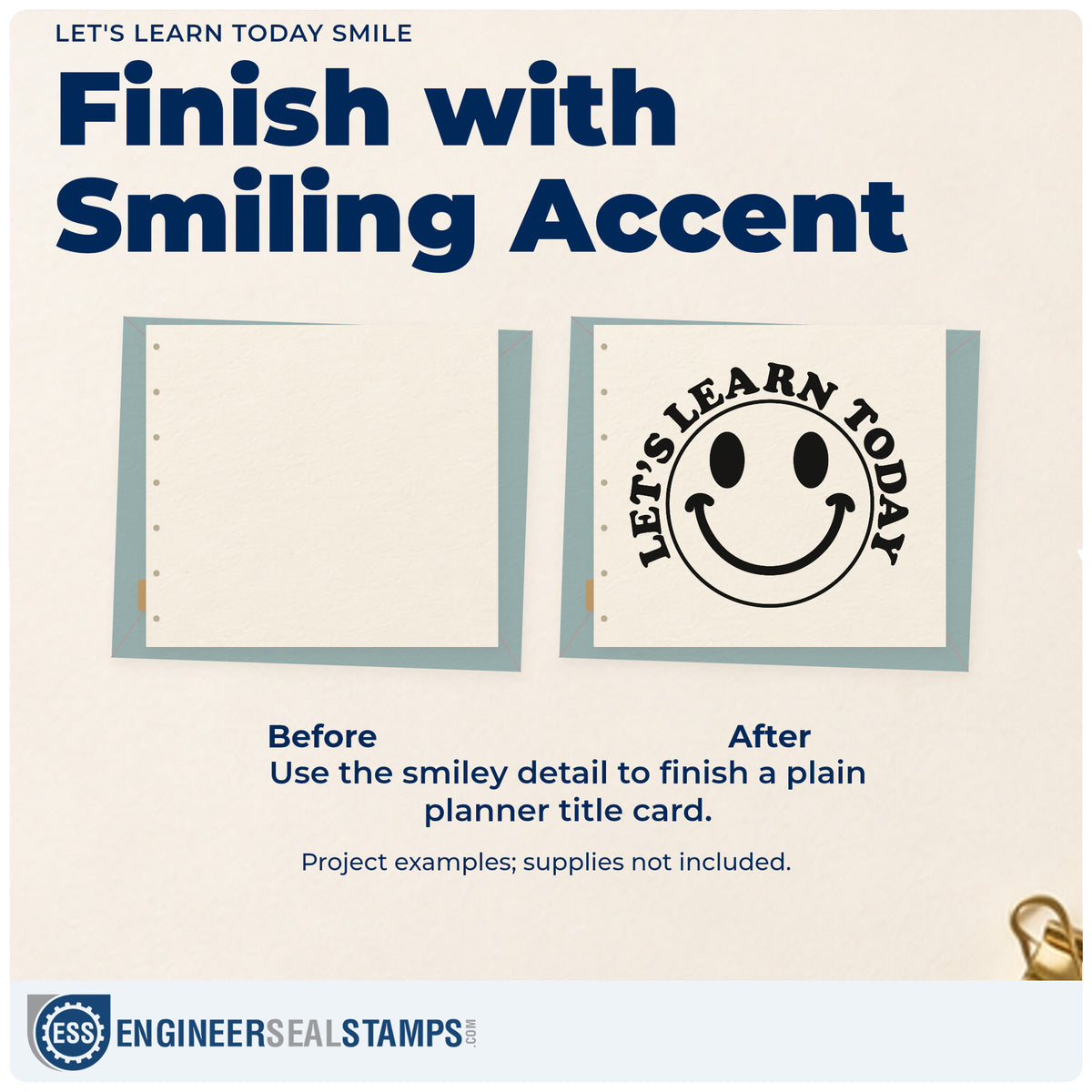 LET'S LEARN TODAY SMILE

Finish with Smiling Accent

LET'S LEARN TODAY

Before

After

Use the smiley detail to finish a plain planner title card.

Project examples; supplies not included.

ESS ENGINEERSEALSTAMPS.COM