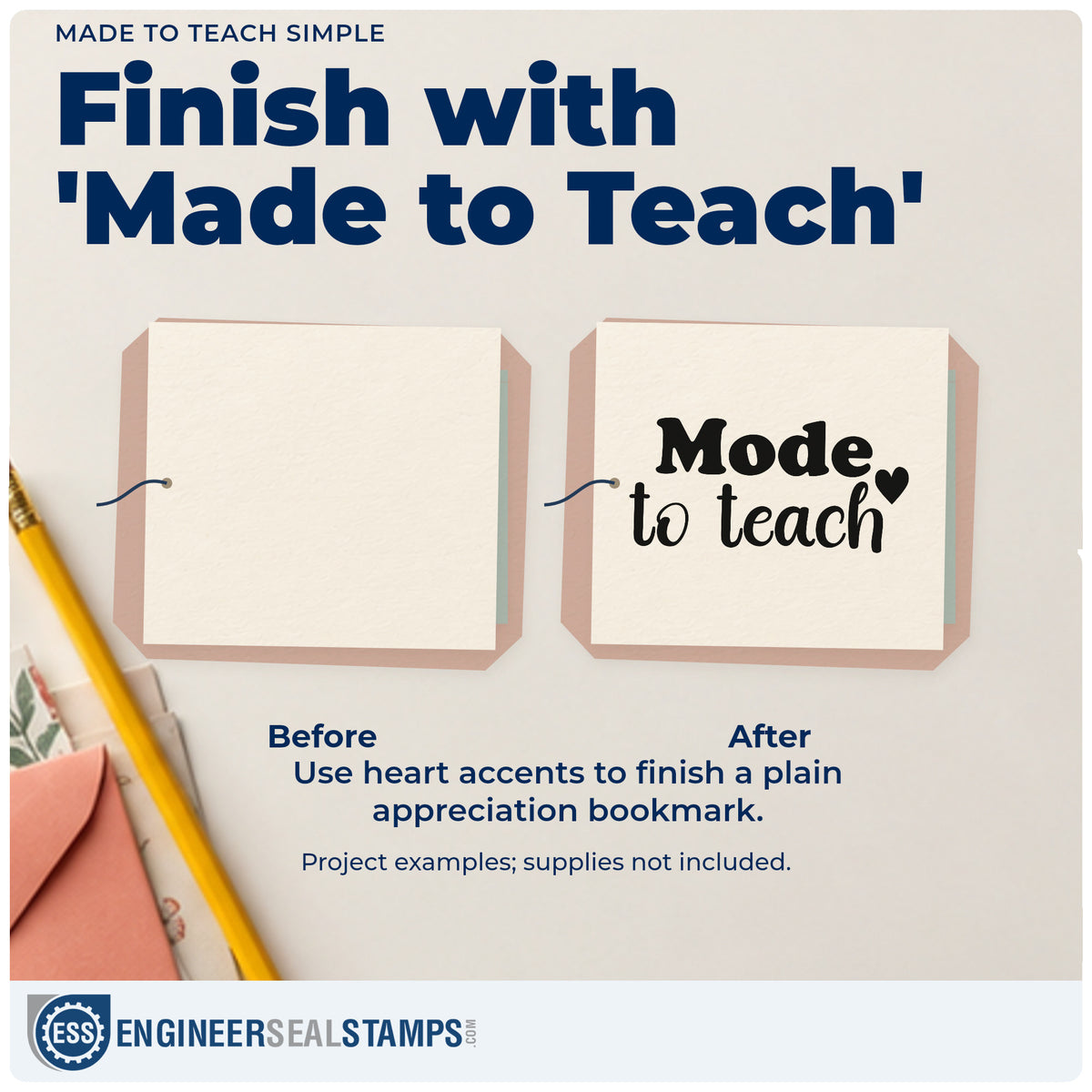 MADE TO TEACH SIMPLE

Finish with 'Made to Teach'

Mode to teach

Before

After

Use heart accents to finish a plain appreciation bookmark.

Project examples; supplies not included.

ESS ENGINEERSEALSTAMPS.COM