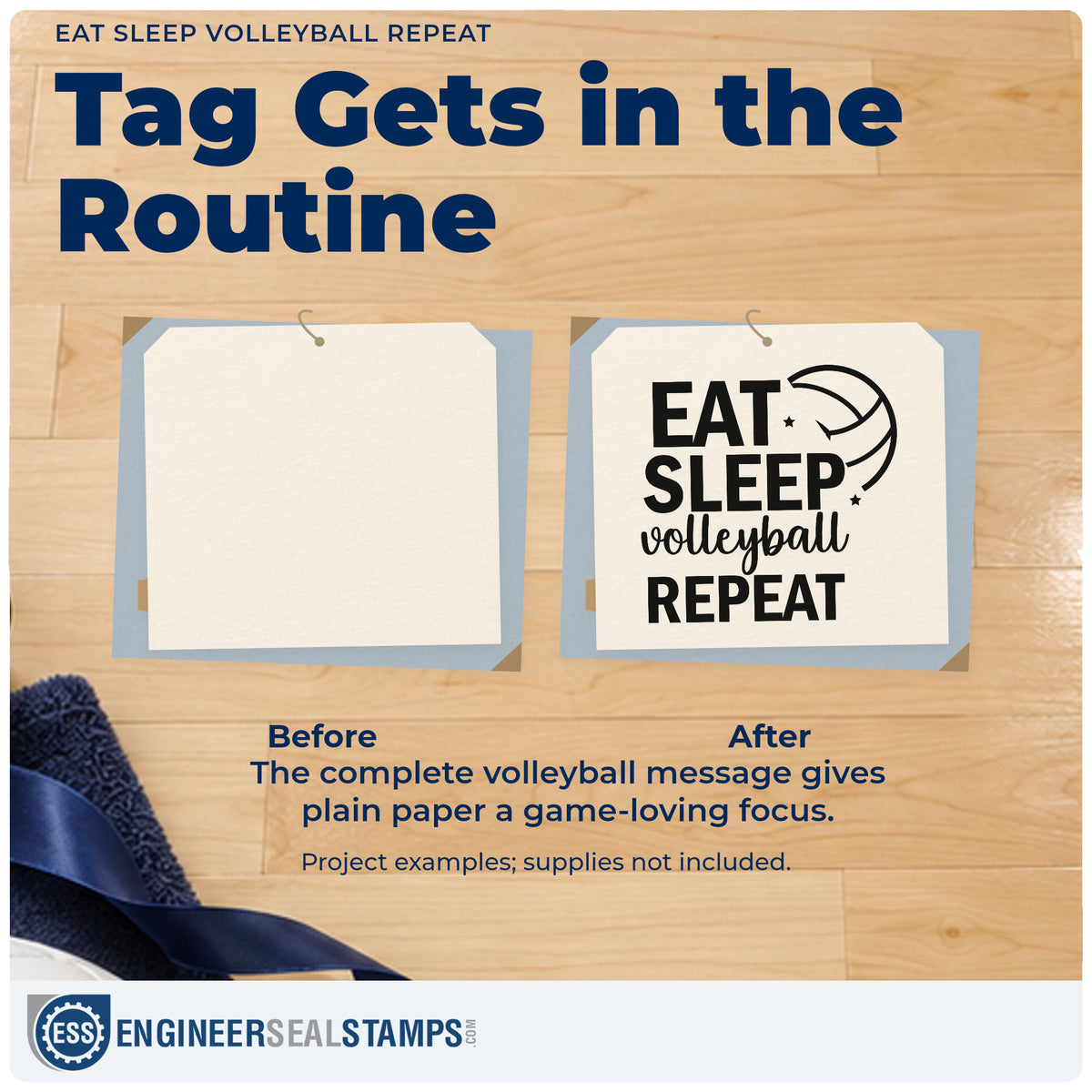 EAT SLEEP VOLLEYBALL REPEAT

Tag Gets in the Routine

EAT
SLEEP
volleyball
REPEAT

Before

After

The complete volleyball message gives plain paper a game-loving focus.

Project examples; supplies not included.

ESS ENGINEERSEALSTAMPS.COM