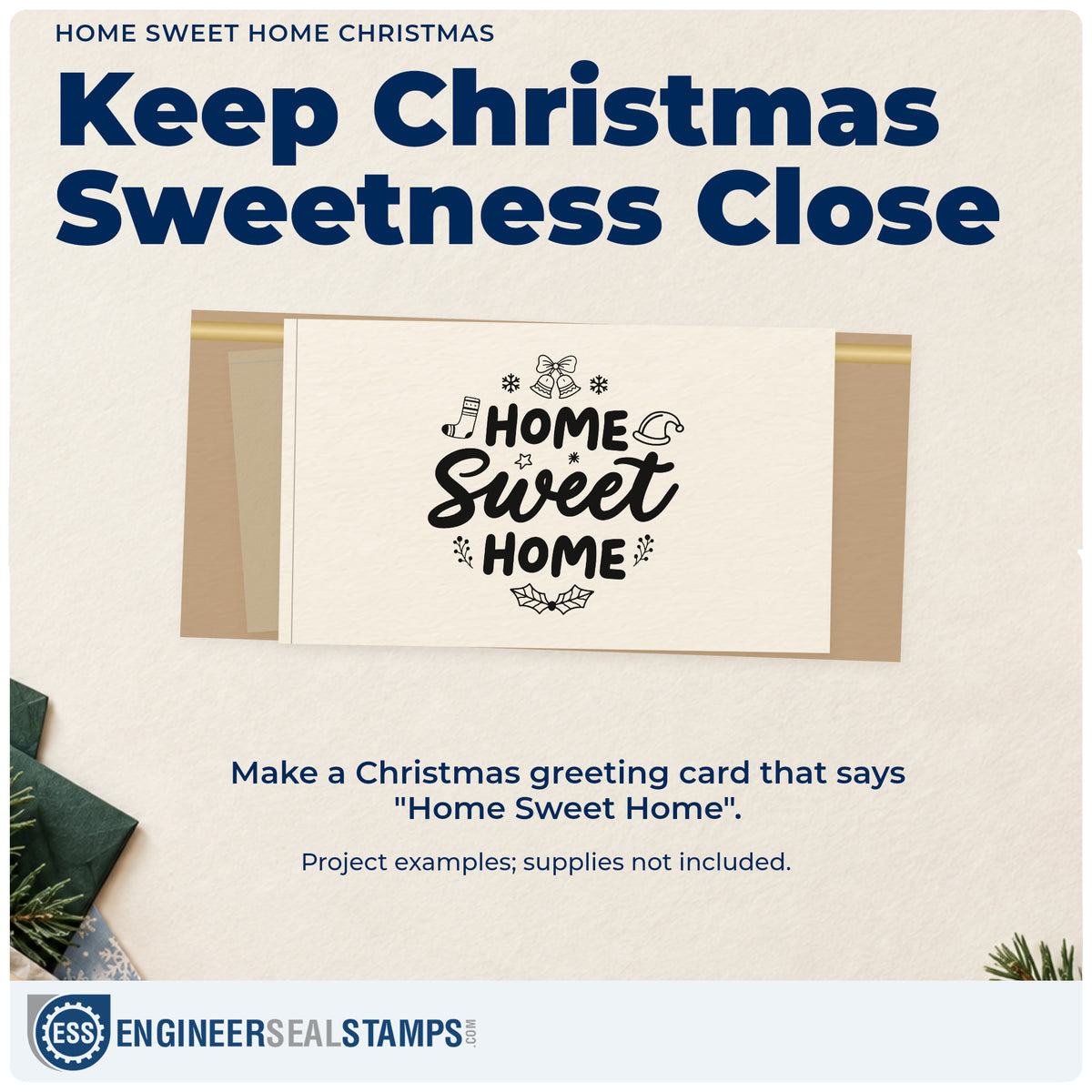 HOME SWEET HOME CHRISTMAS

Keep Christmas Sweetness Close

HOME
Sweet
HOME

Make a Christmas greeting card that says "Home Sweet Home".

Project examples; supplies not included.

ESS ENGINEERSEALSTAMPS.COM