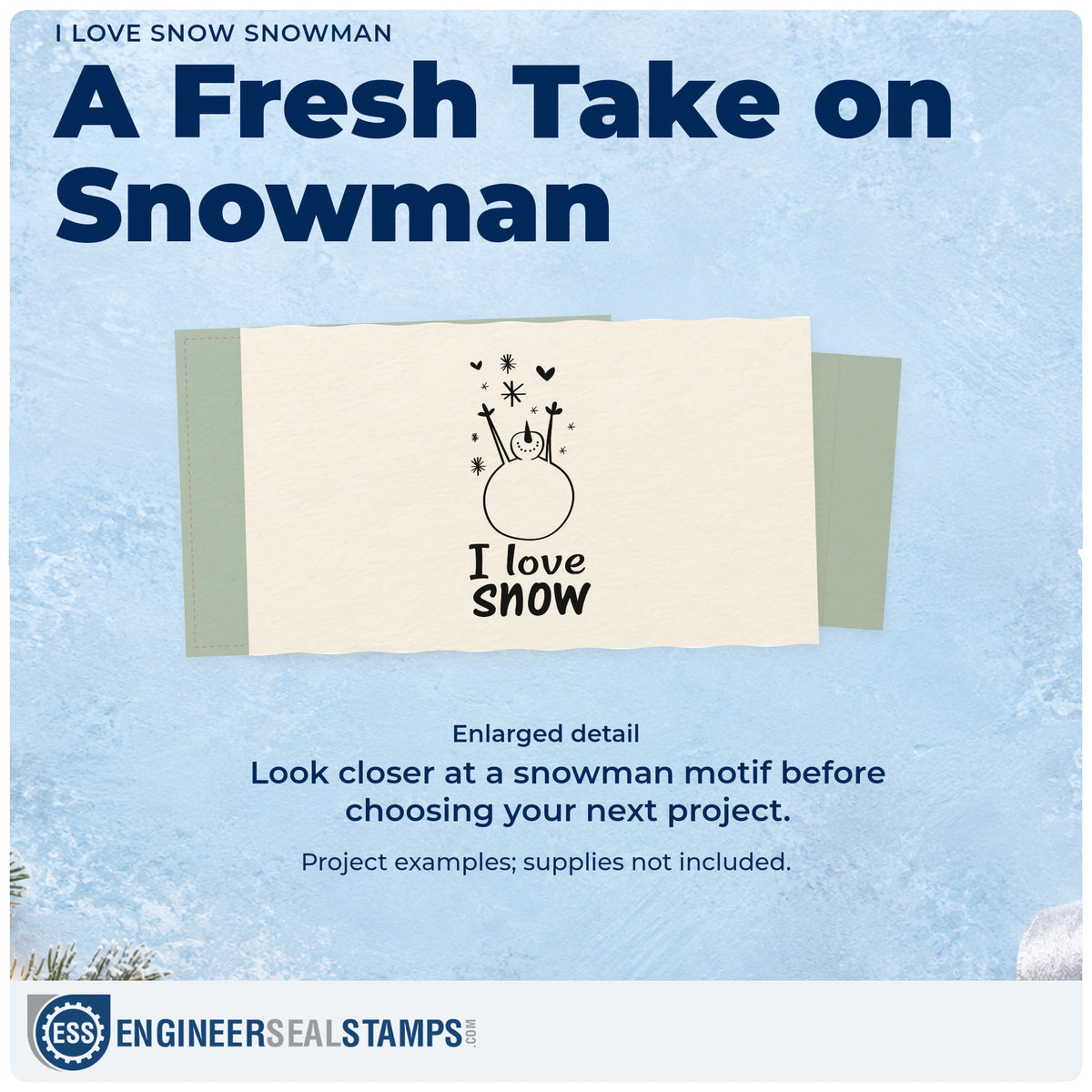 I LOVE SNOW SNOWMAN

A Fresh Take on Snowman

I love SNOW

Enlarged detail

Look closer at a snowman motif before choosing your next project.

Project examples; supplies not included.

ESS ENGINEERSEALSTAMPS.COM