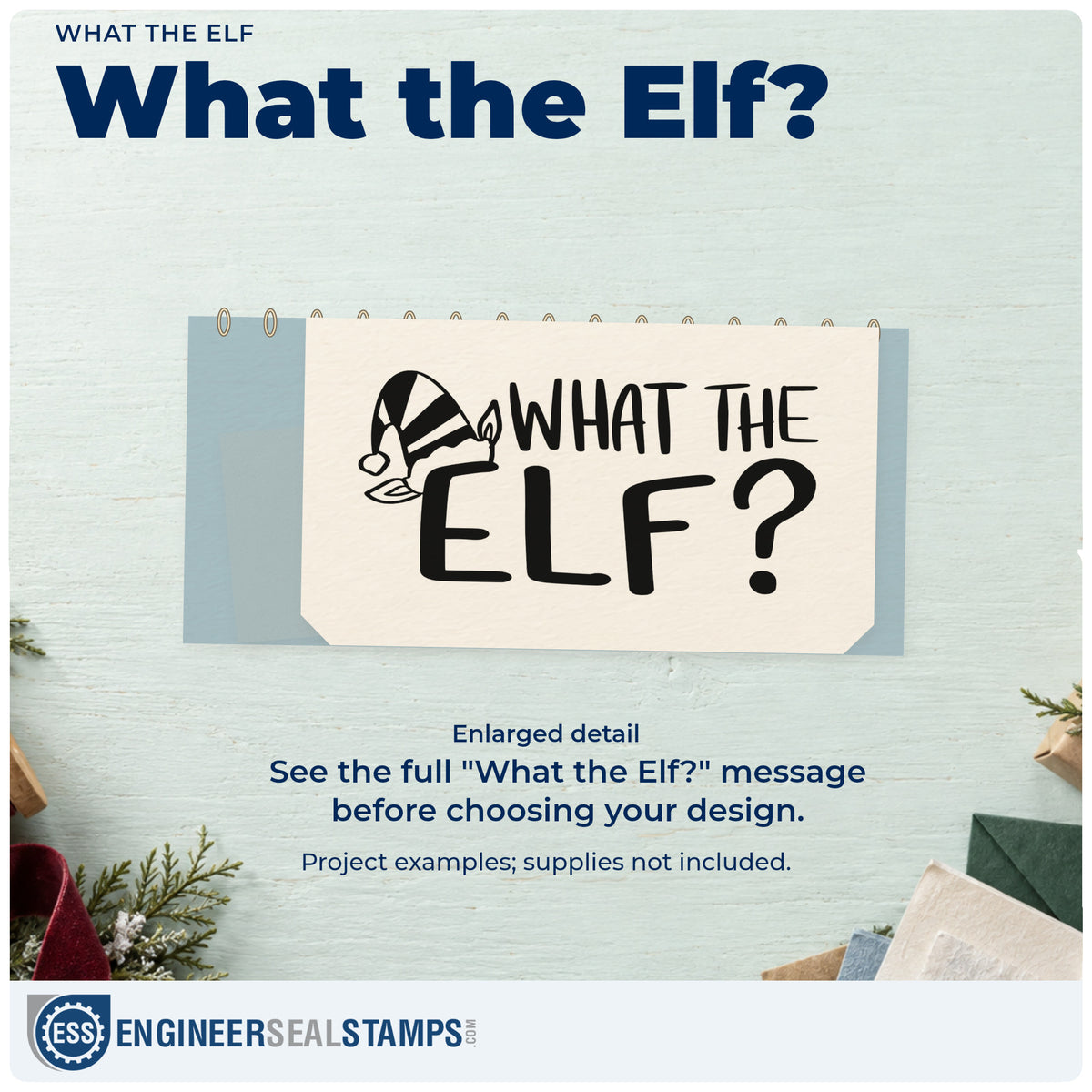 WHAT THE ELF

What the Elf?

WHAT THE ELF?

Enlarged detail

See the full "What the Elf?" message before choosing your design.

Project examples; supplies not included.

ESS ENGINEERSEALSTAMPS.COM