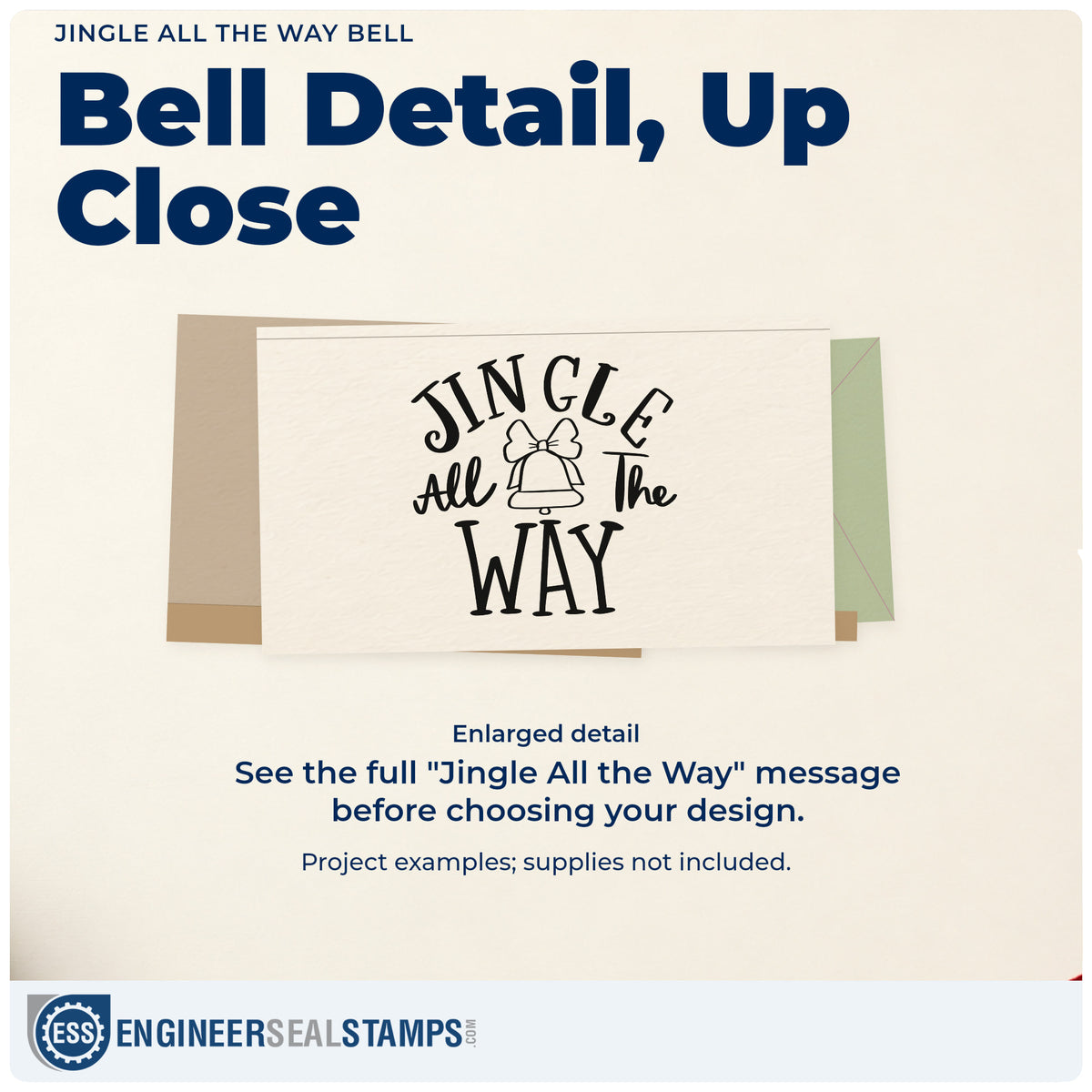 JINGLE ALL THE WAY BELL

Bell Detail, Up Close

JINGLE
All The
WAY

Enlarged detail

See the full "Jingle All the Way" message before choosing your design.

Project examples; supplies not included.

ESS ENGINEERSEALSTAMPS.COM