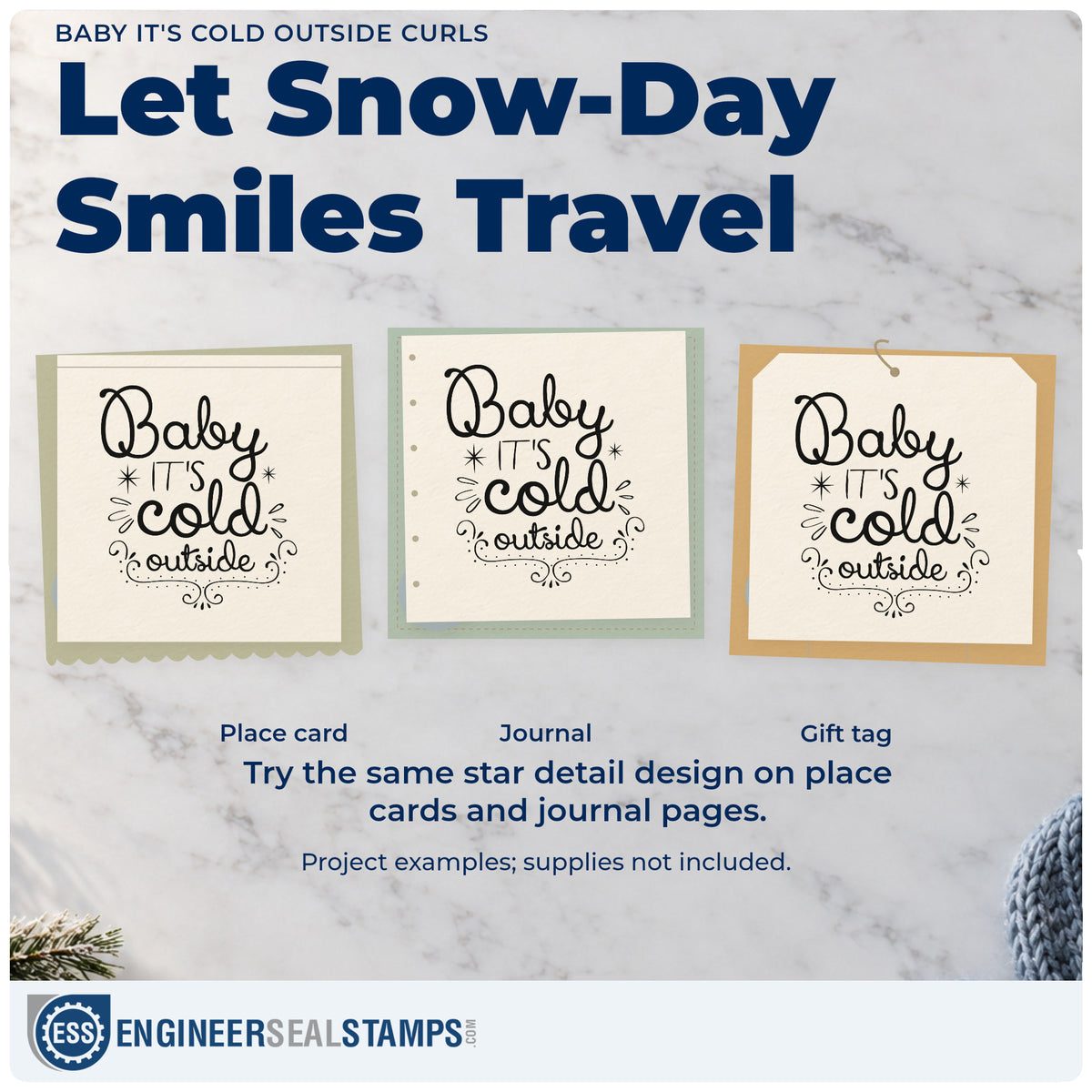 BABY IT'S COLD OUTSIDE CURLS

Let Snow-Day Smiles Travel

Baby IT'S cold outside

Baby IT'S cold outside

Baby IT'S cold outside

Place card

Journal

Gift tag

Try the same star detail design on place cards and journal pages.

Project examples; supplies not included.

ESS ENGINEERSEALSTAMPS.COM