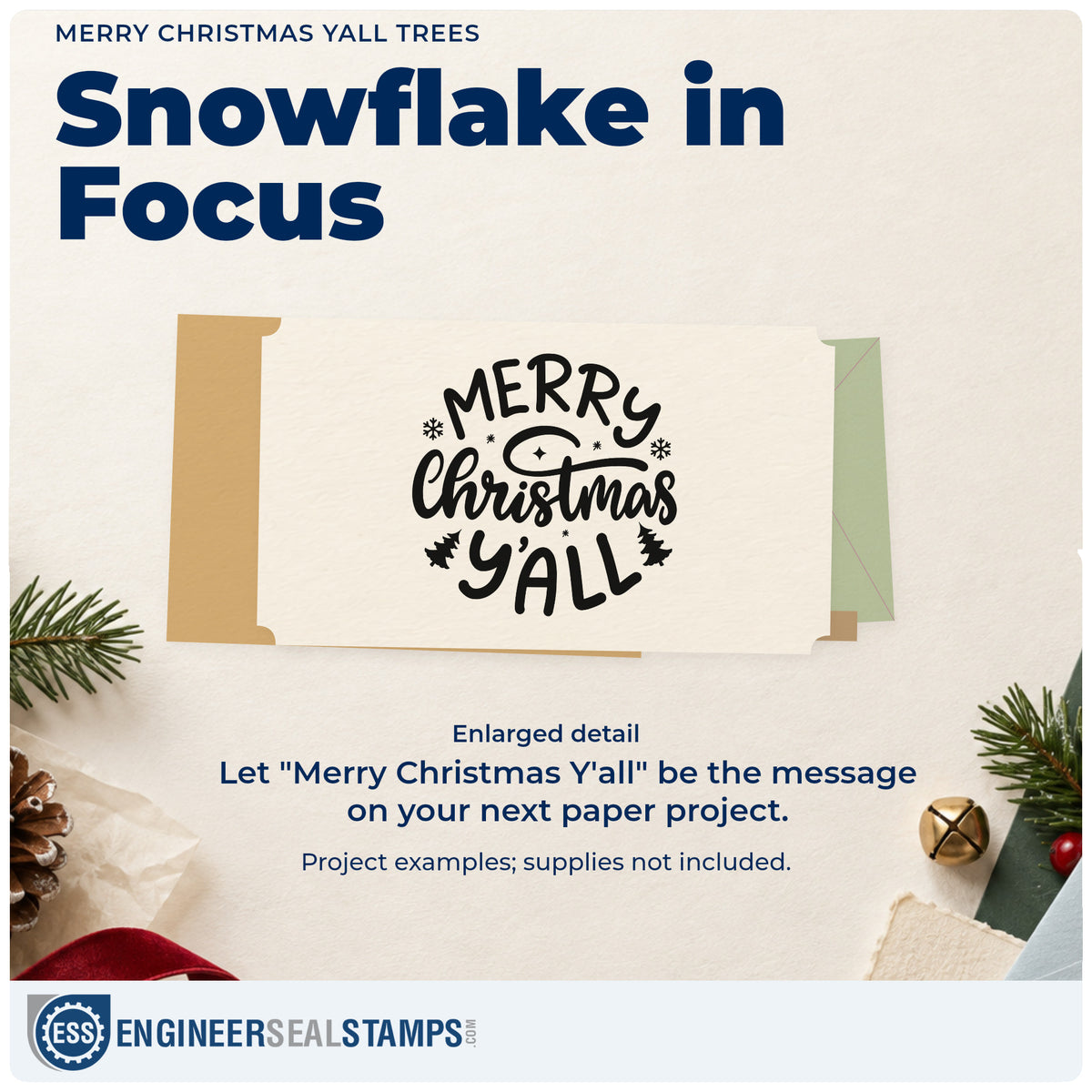 MERRY CHRISTMAS YALL TREES

Snowflake in Focus

MERRY Christmas Y'ALL

Enlarged detail

Let "Merry Christmas Y'all" be the message on your next paper project.

Project examples; supplies not included.

ESS ENGINEERSEALSTAMPS.COM