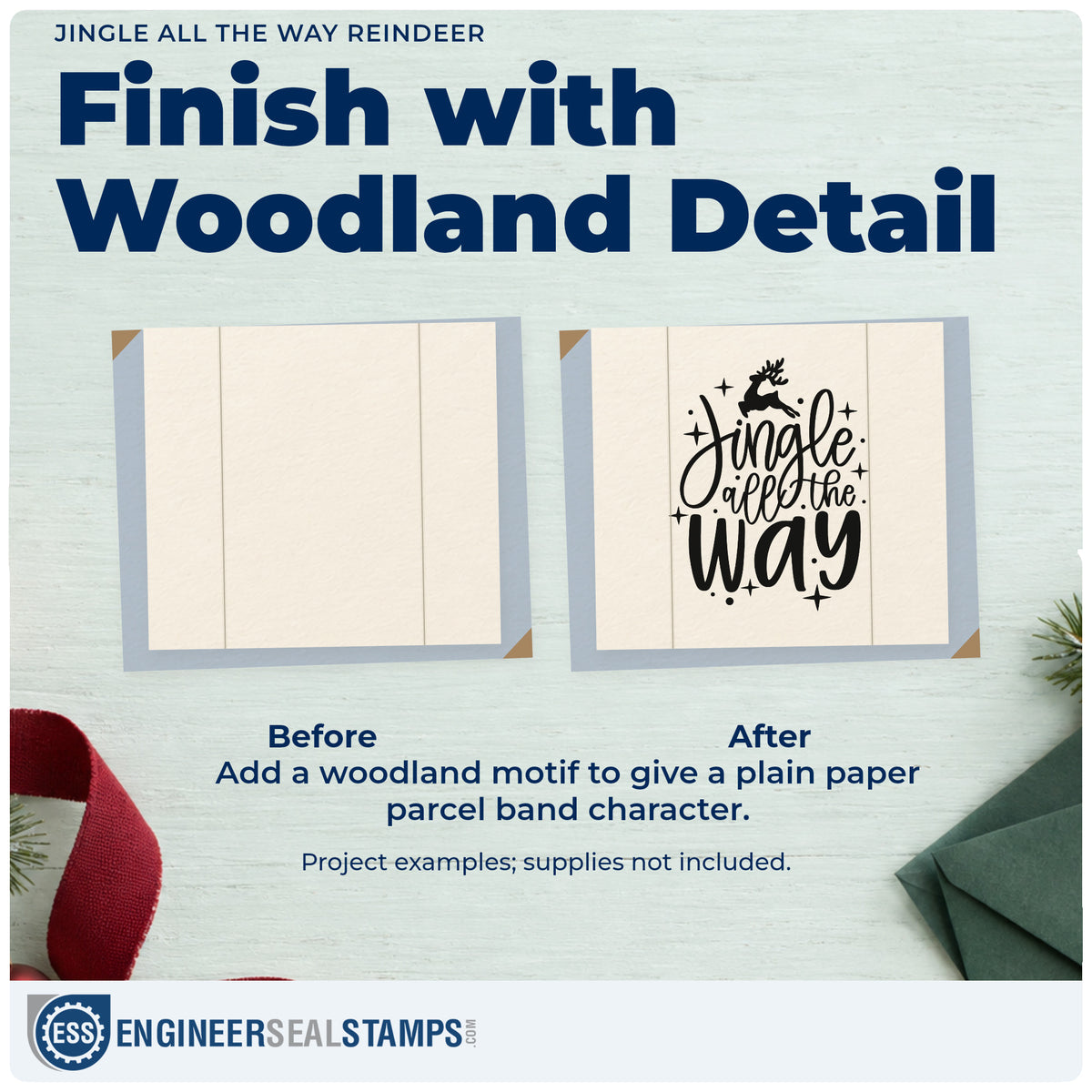 JINGLE ALL THE WAY REINDEER

Finish with Woodland Detail

Jingle all the way

Before

After

Add a woodland motif to give a plain paper parcel band character.

Project examples; supplies not included.

ESS ENGINEERSEALSTAMPS.COM