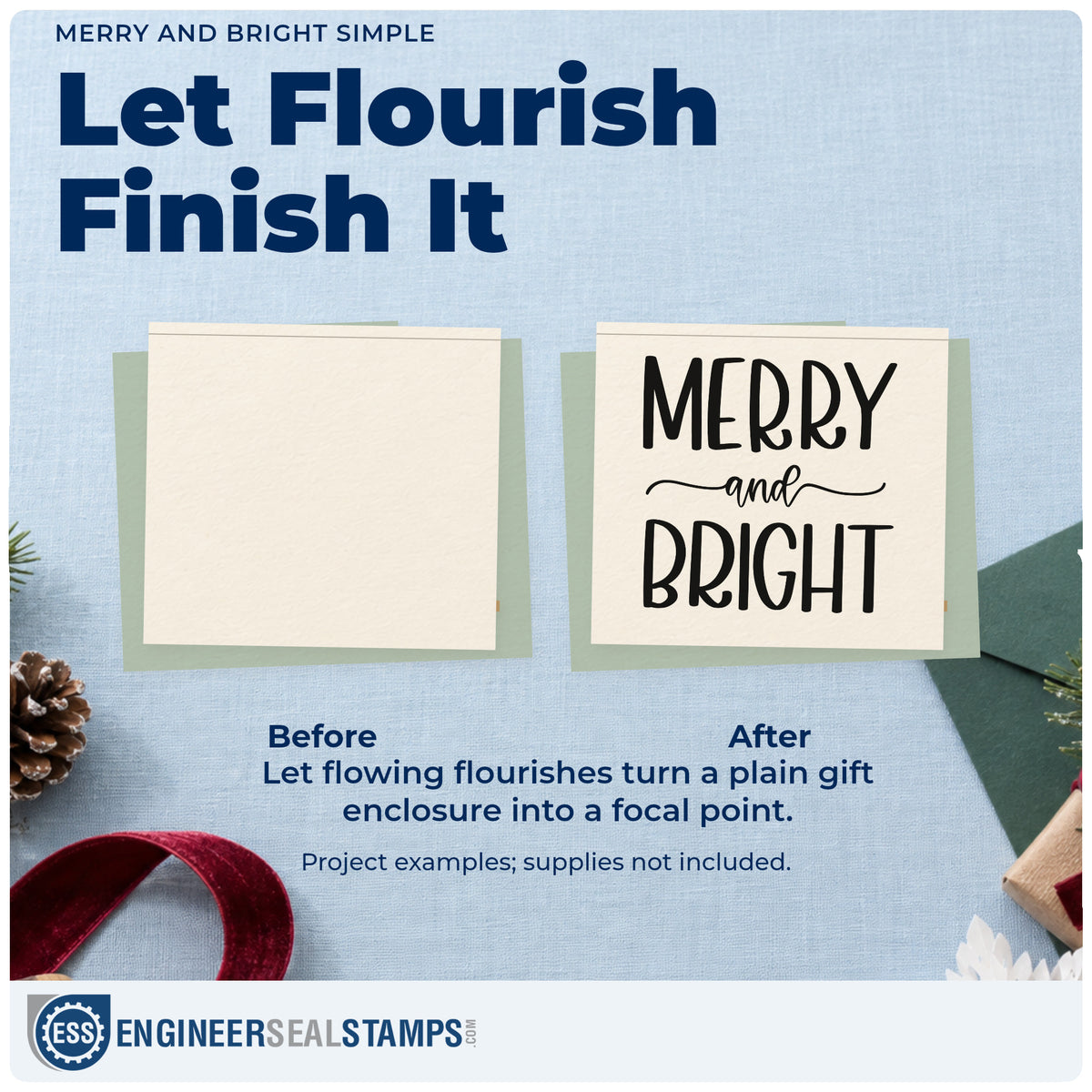 MERRY AND BRIGHT SIMPLE

Let Flourish Finish It

MERRY
and
BRIGHT

Before

After

Let flowing flourishes turn a plain gift enclosure into a focal point.

Project examples; supplies not included.

ESS

ENGINEERSEALSTAMPS.COM