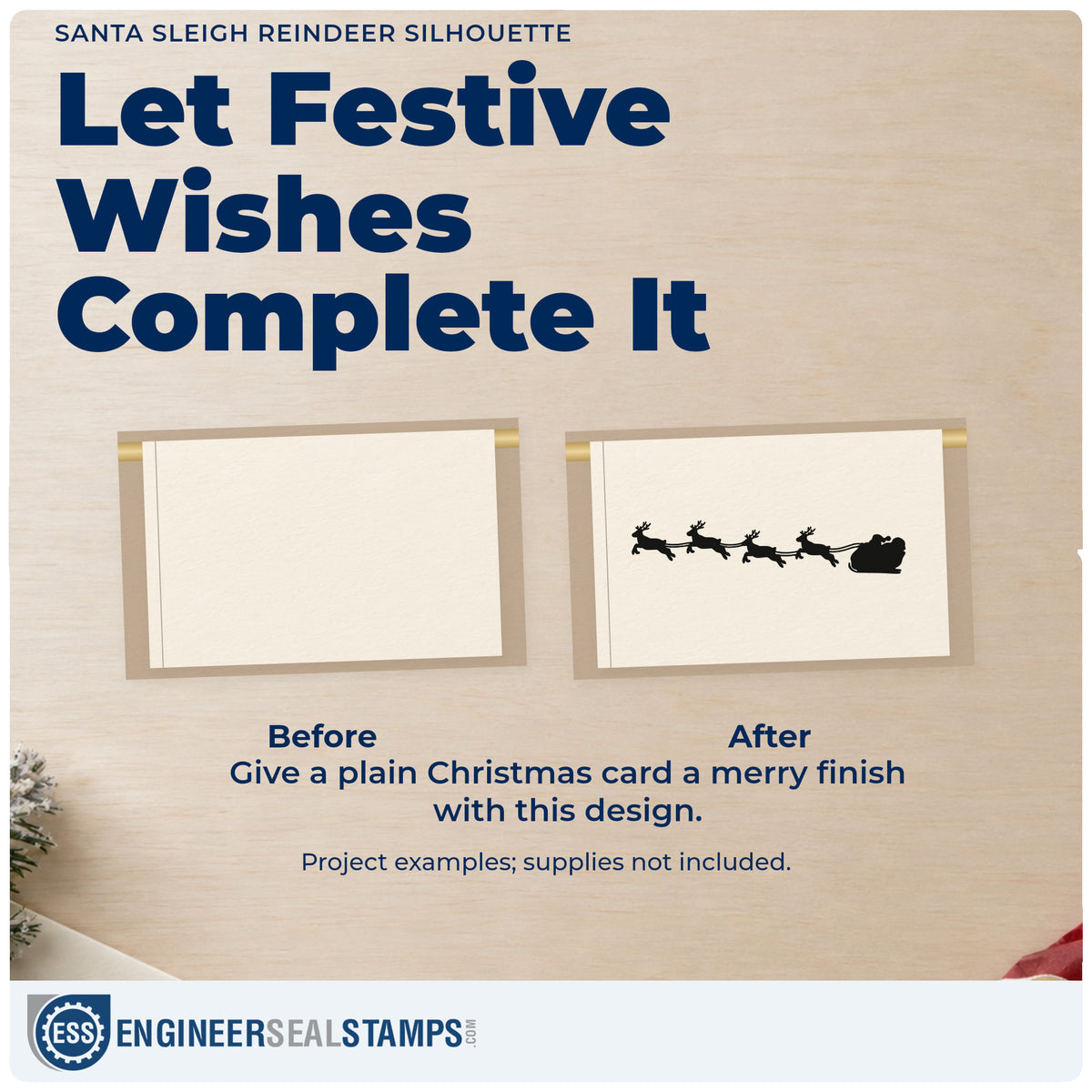 SANTA SLEIGH REINDEER SILHOUETTE

Let Festive Wishes Complete It

Before

After

Give a plain Christmas card a merry finish with this design.

Project examples; supplies not included.

ESS

ENGINEERSEALSTAMPS.COM