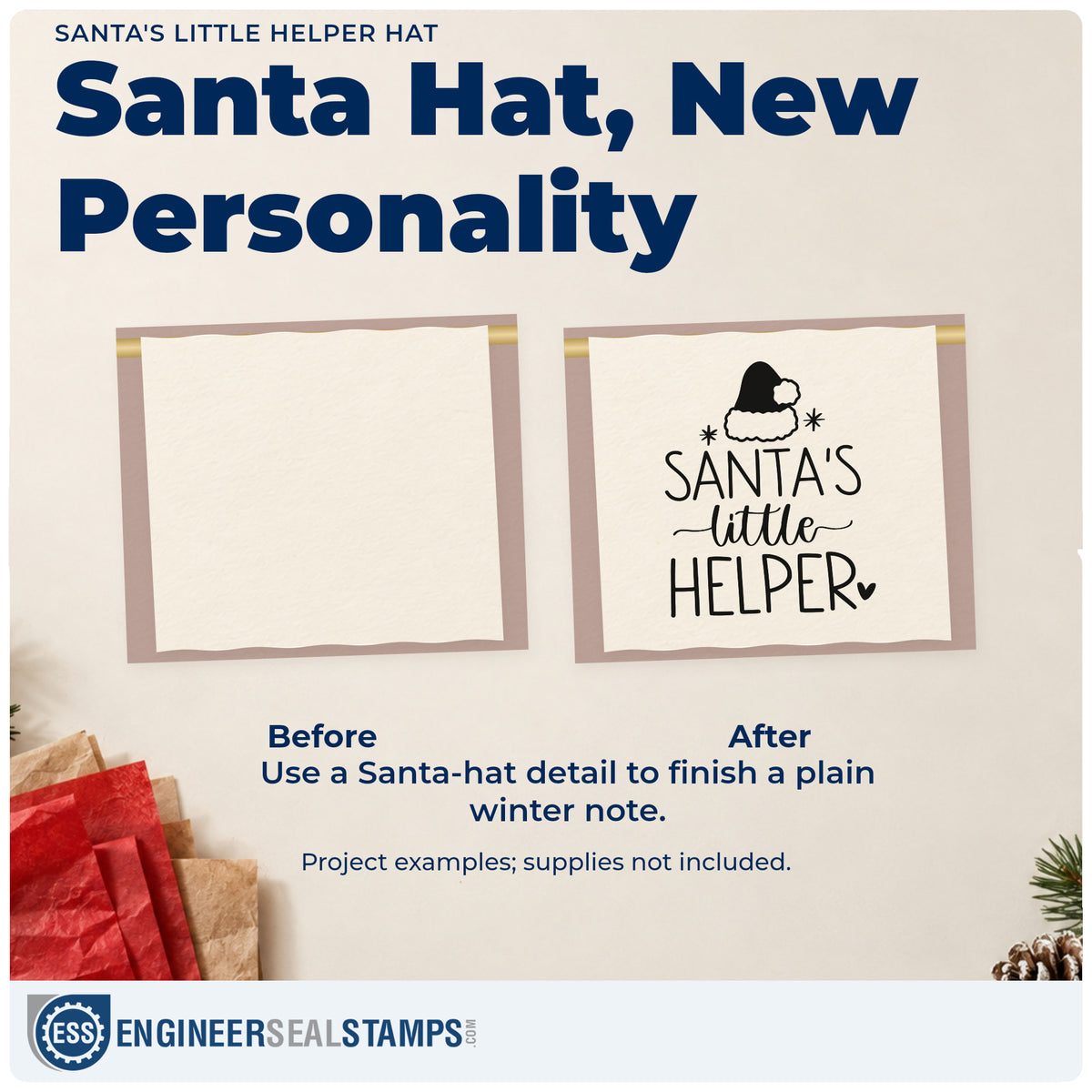 SANTA'S LITTLE HELPER HAT

Santa Hat, New Personality

SANTA'S
little
HELPER

Before

After

Use a Santa-hat detail to finish a plain winter note.

Project examples; supplies not included.

ESS ENGINEERSEALSTAMPS.COM