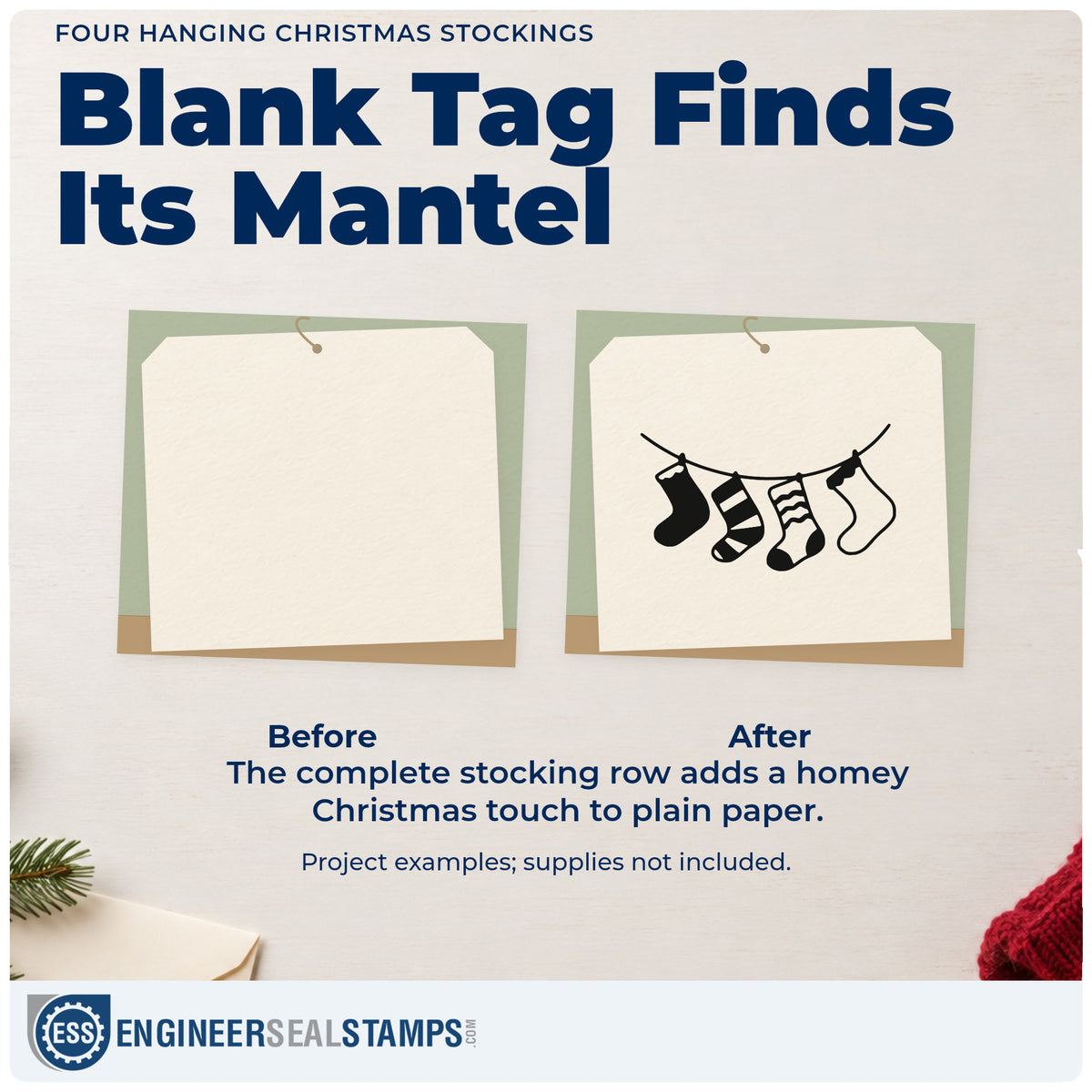 FOUR HANGING CHRISTMAS STOCKINGS

Blank Tag Finds Its Mantel

Before

After

The complete stocking row adds a homey Christmas touch to plain paper.

Project examples; supplies not included.

ESS ENGINEERSEALSTAMPS.COM