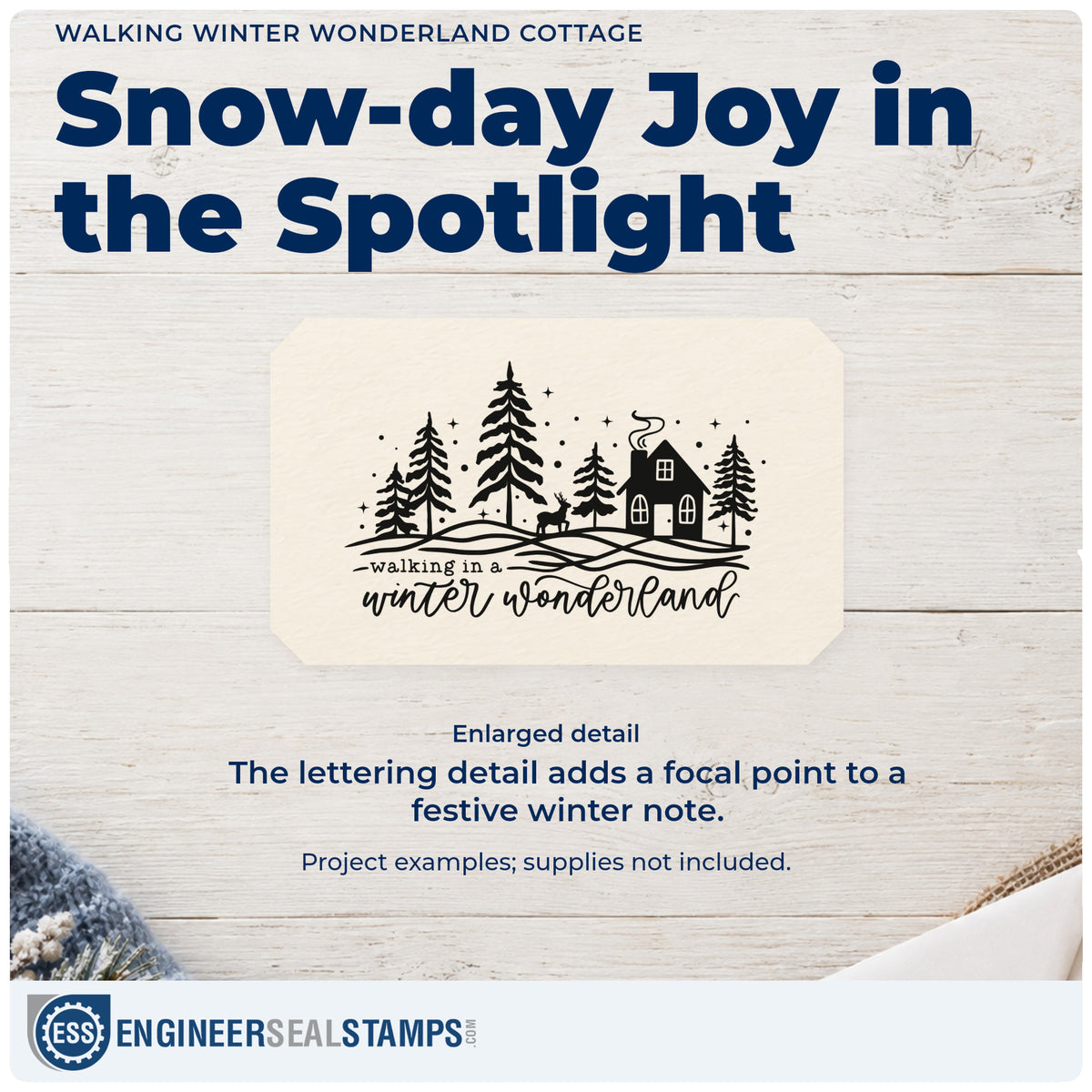 WALKING WINTER WONDERLAND COTTAGE

Snow-day Joy in the Spotlight

walking in a
winter wonderland

Enlarged detail

The lettering detail adds a focal point to a festive winter note.

Project examples; supplies not included.

ESS ENGINEERSEALSTAMPS.COM