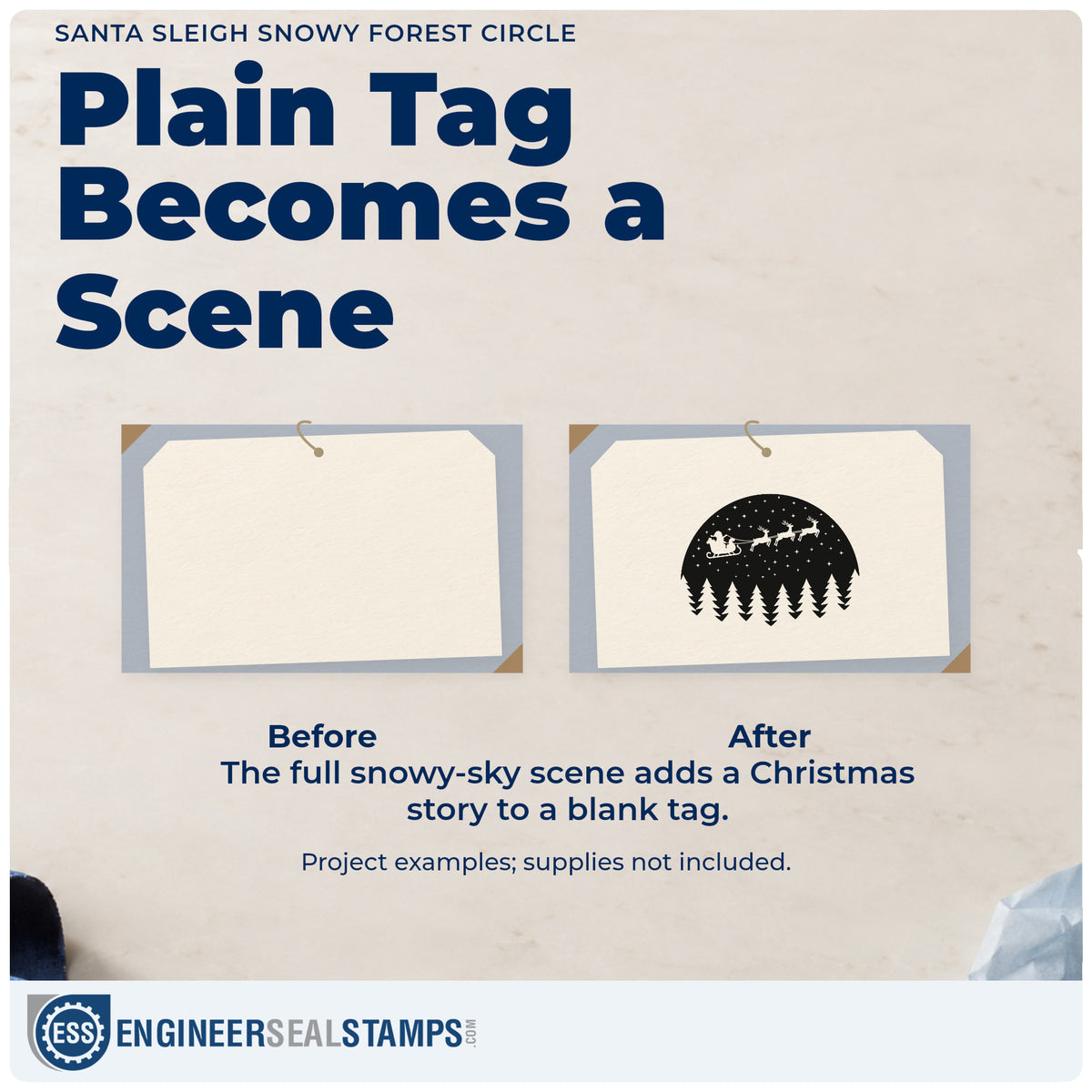 SANTA SLEIGH SNOWY FOREST CIRCLE

Plain Tag Becomes a Scene

Before

After

The full snowy-sky scene adds a Christmas story to a blank tag.

Project examples; supplies not included.

ESS

ENGINEERSEALSTAMPS.COM