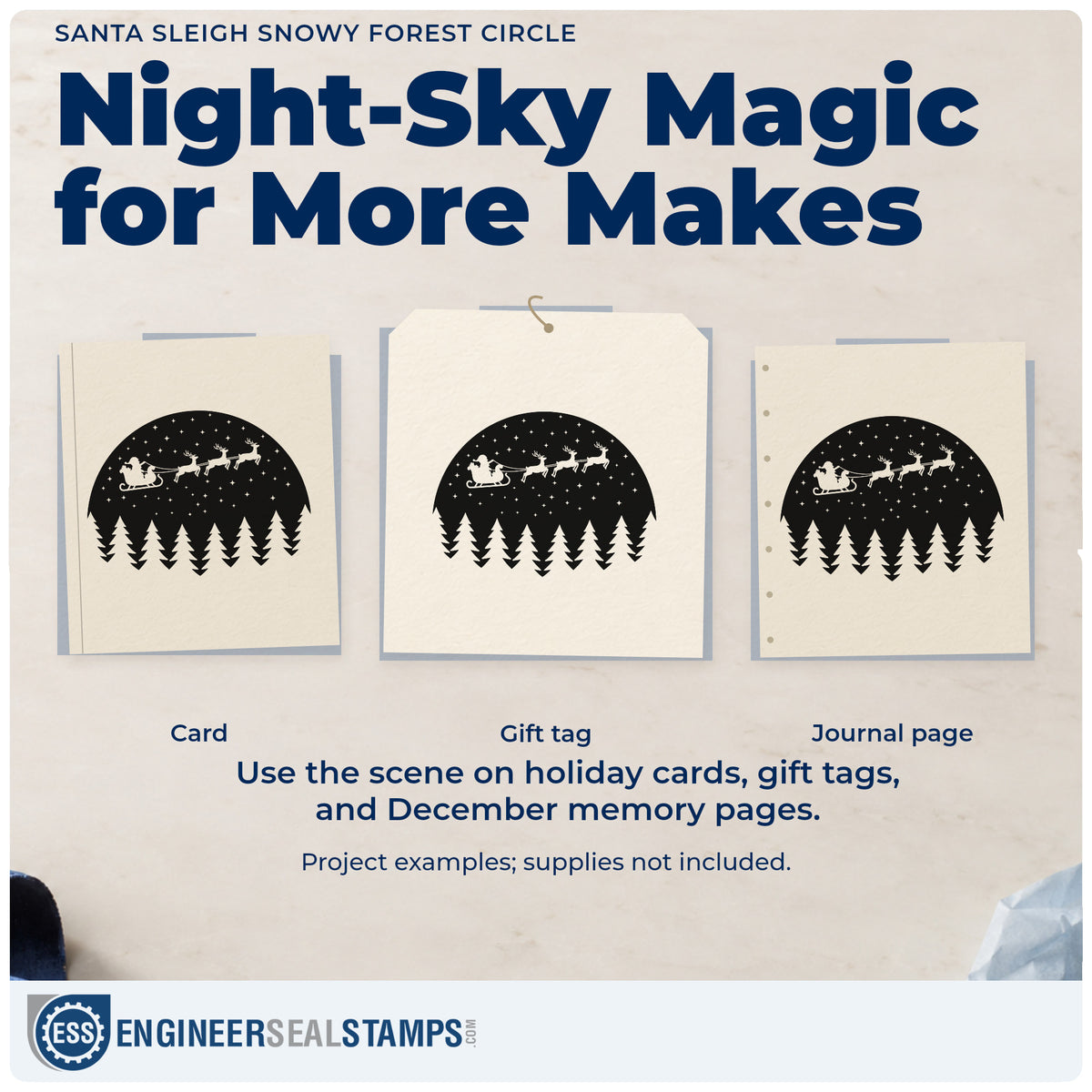 SANTA SLEIGH SNOWY FOREST CIRCLE

Night-Sky Magic for More Makes

Card

Gift tag

Journal page

Use the scene on holiday cards, gift tags, and December memory pages.

Project examples; supplies not included.

ESS

ENGINEERSEALSTAMPS.COM