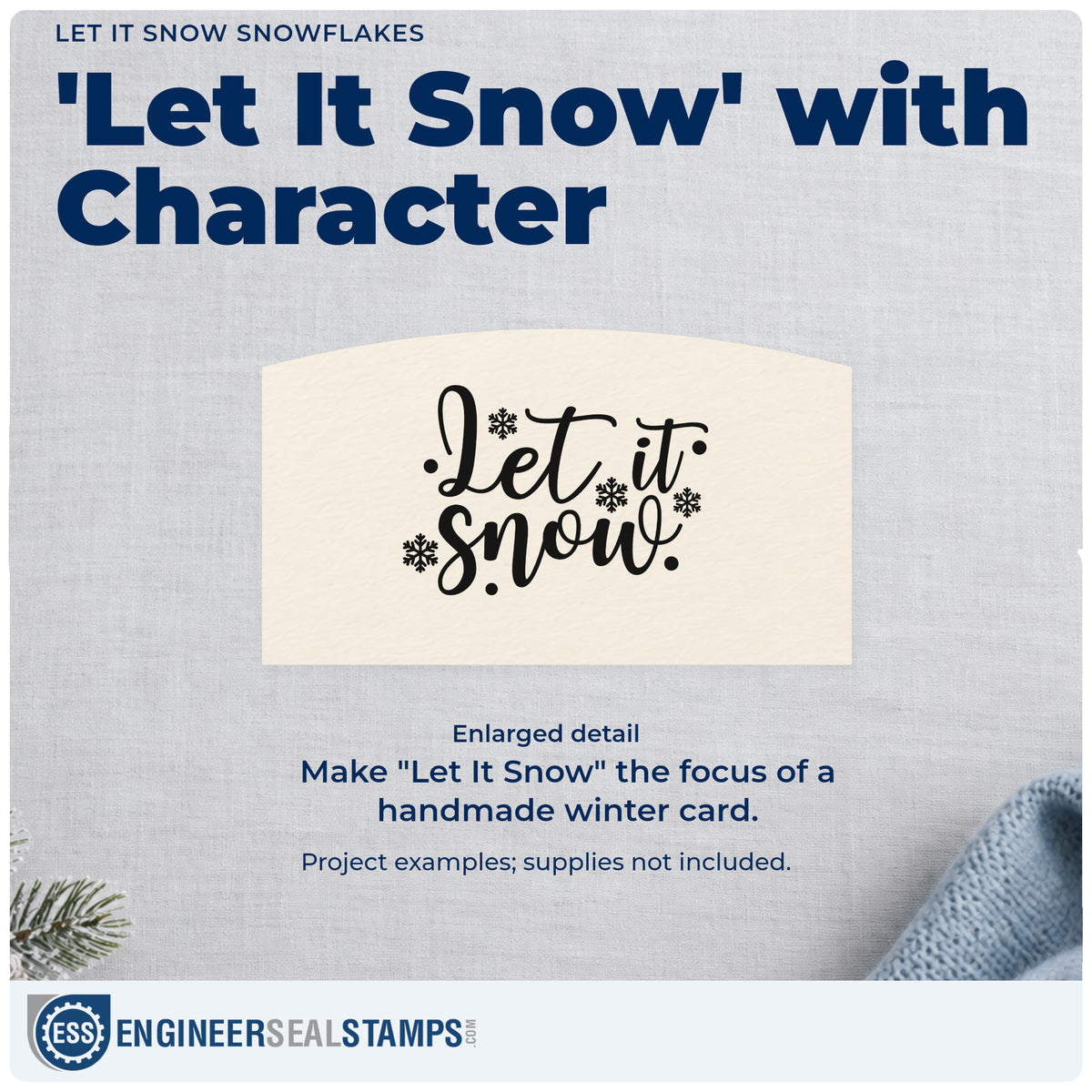 LET IT SNOW SNOWFLAKES

'Let It Snow' with Character

Let it snow

Enlarged detail

Make "Let It Snow" the focus of a handmade winter card.

Project examples; supplies not included.

ESS ENGINEERSEALSTAMPS.COM