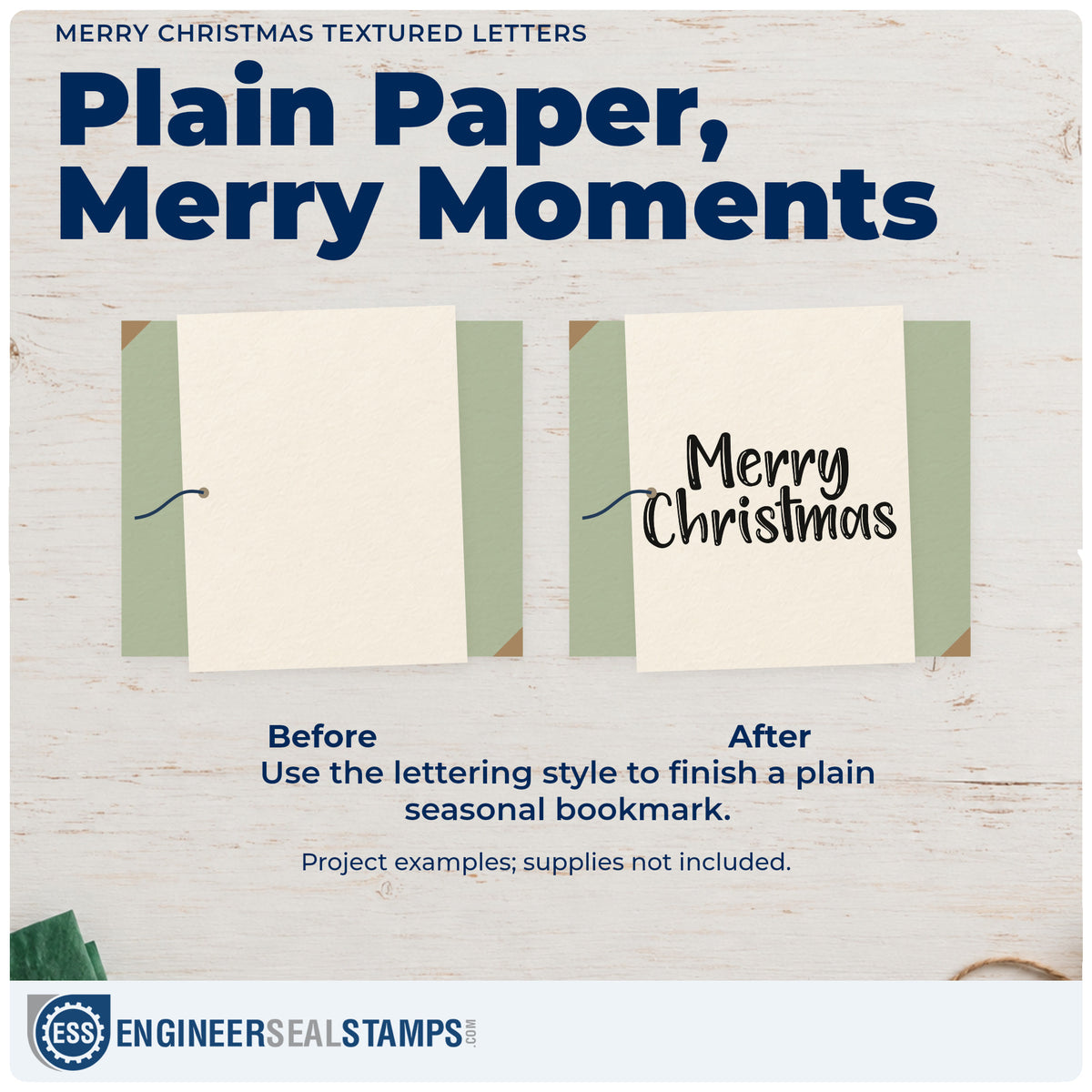 MERRY CHRISTMAS TEXTURED LETTERS

Plain Paper, Merry Moments

Merry Christmas

Before

After

Use the lettering style to finish a plain seasonal bookmark.

Project examples; supplies not included.

ESS

ENGINEERSEALSTAMPS.COM