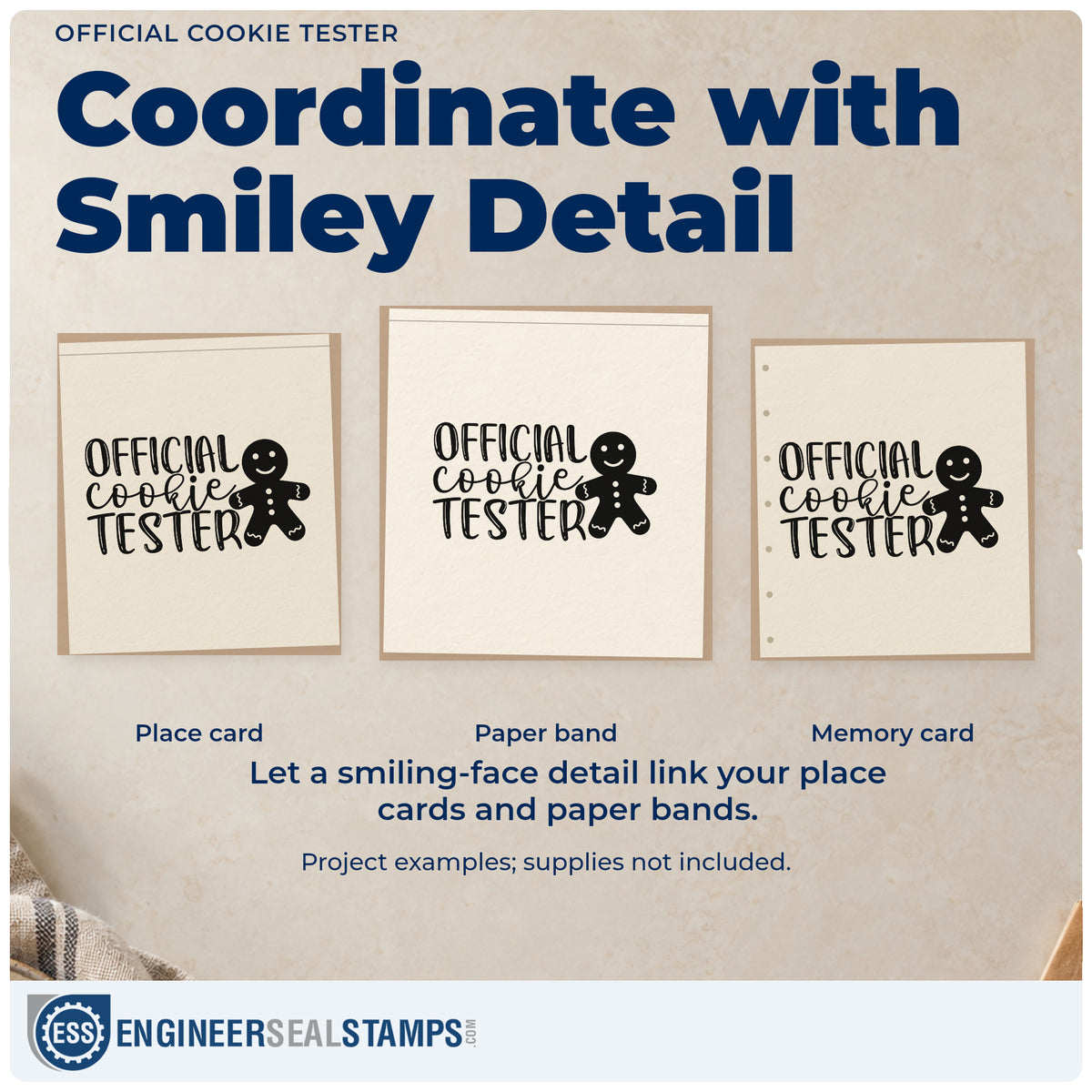 OFFICIAL COOKIE TESTER

Coordinate with Smiley Detail

OFFICIAL cookie TESTER

OFFICIAL cookie TESTER

OFFICIAL cookie TESTER

Place card

Paper band

Memory card

Let a smiling-face detail link your place cards and paper bands.

Project examples; supplies not included.

ESS ENGINEERSEALSTAMPS.COM