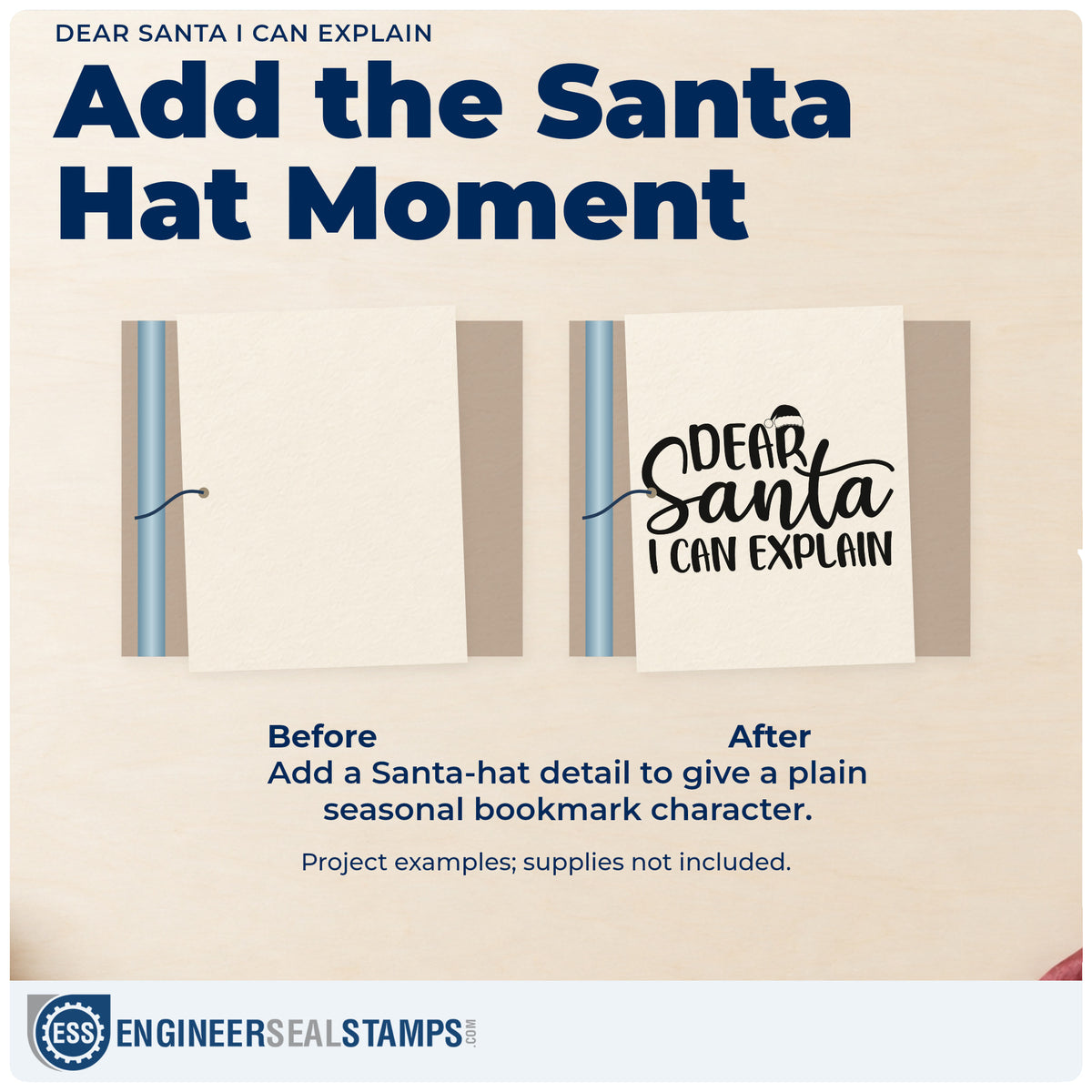 DEAR SANTA I CAN EXPLAIN

Add the Santa Hat Moment

DEAR
Santa
I CAN EXPLAIN

Before

After

Add a Santa-hat detail to give a plain seasonal bookmark character.

Project examples; supplies not included.

ESS ENGINEERSEALSTAMPS.COM