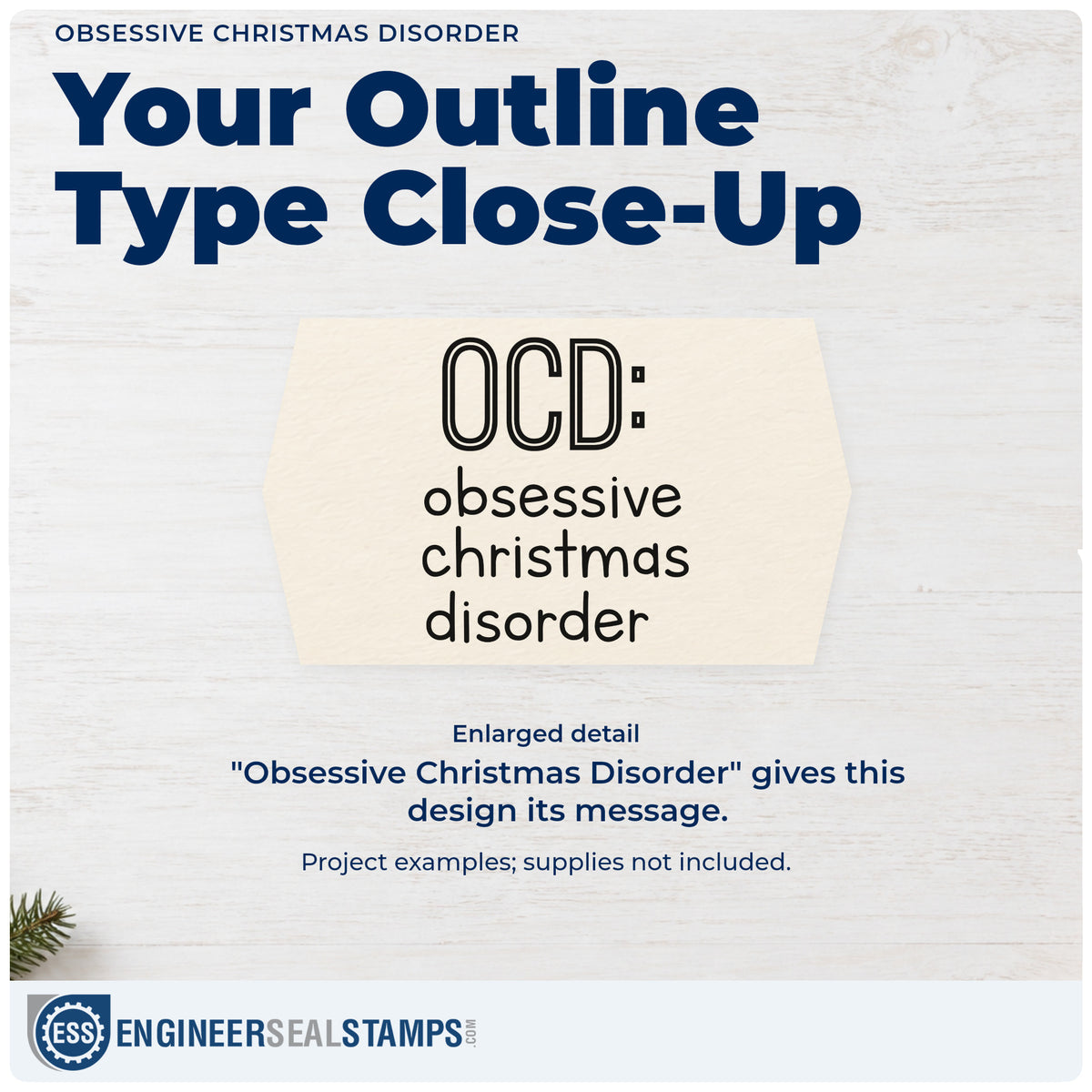 OBSESSIVE CHRISTMAS DISORDER

Your Outline Type Close-Up

OCD:
obsessive
christmas
disorder

Enlarged detail

"Obsessive Christmas Disorder" gives this design its message.

Project examples; supplies not included.

ESS ENGINEERSEALSTAMPS.COM