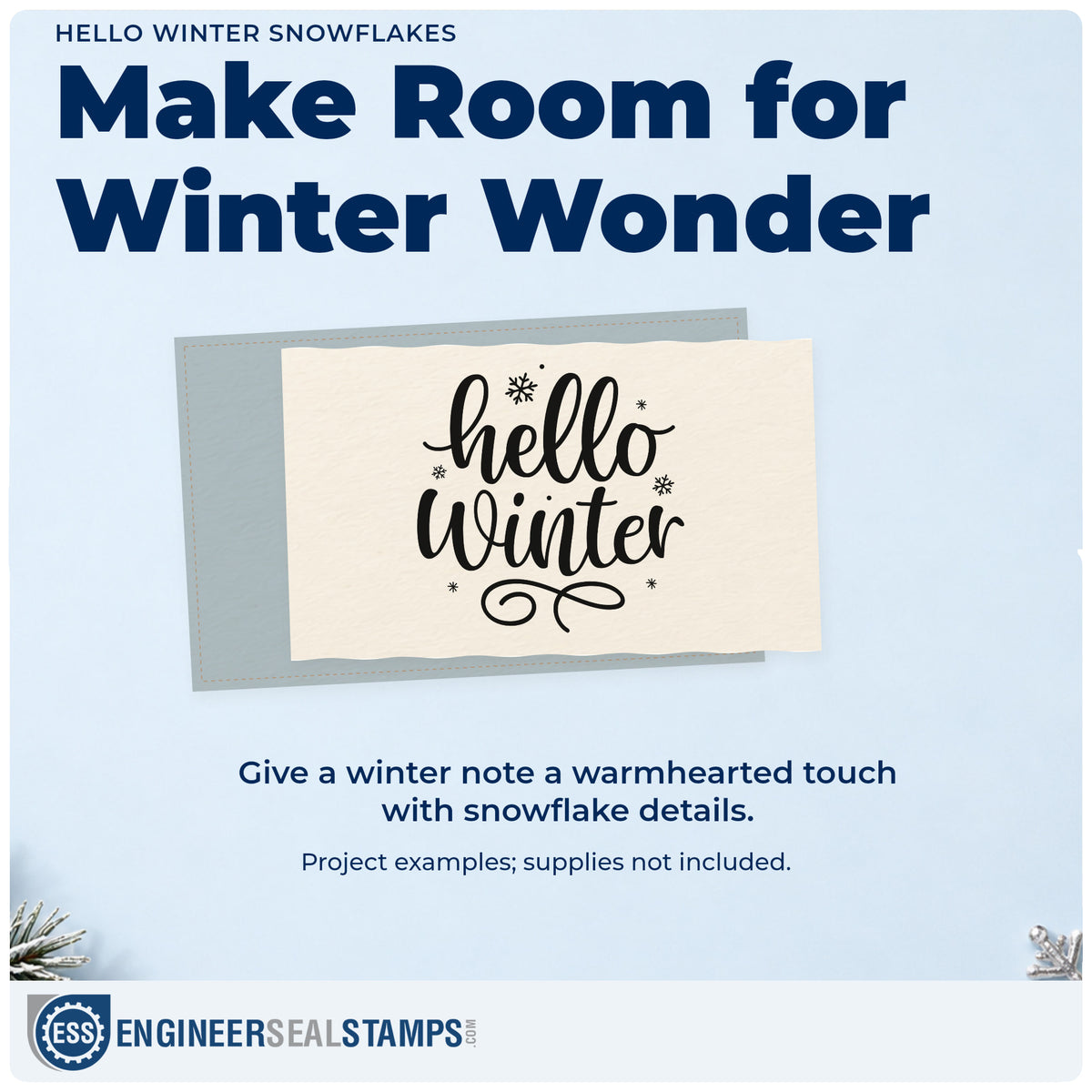 HELLO WINTER SNOWFLAKES

Make Room for Winter Wonder

hello Winter

Give a winter note a warmhearted touch with snowflake details.

Project examples; supplies not included.

ESS ENGINEERSEALSTAMPS.COM