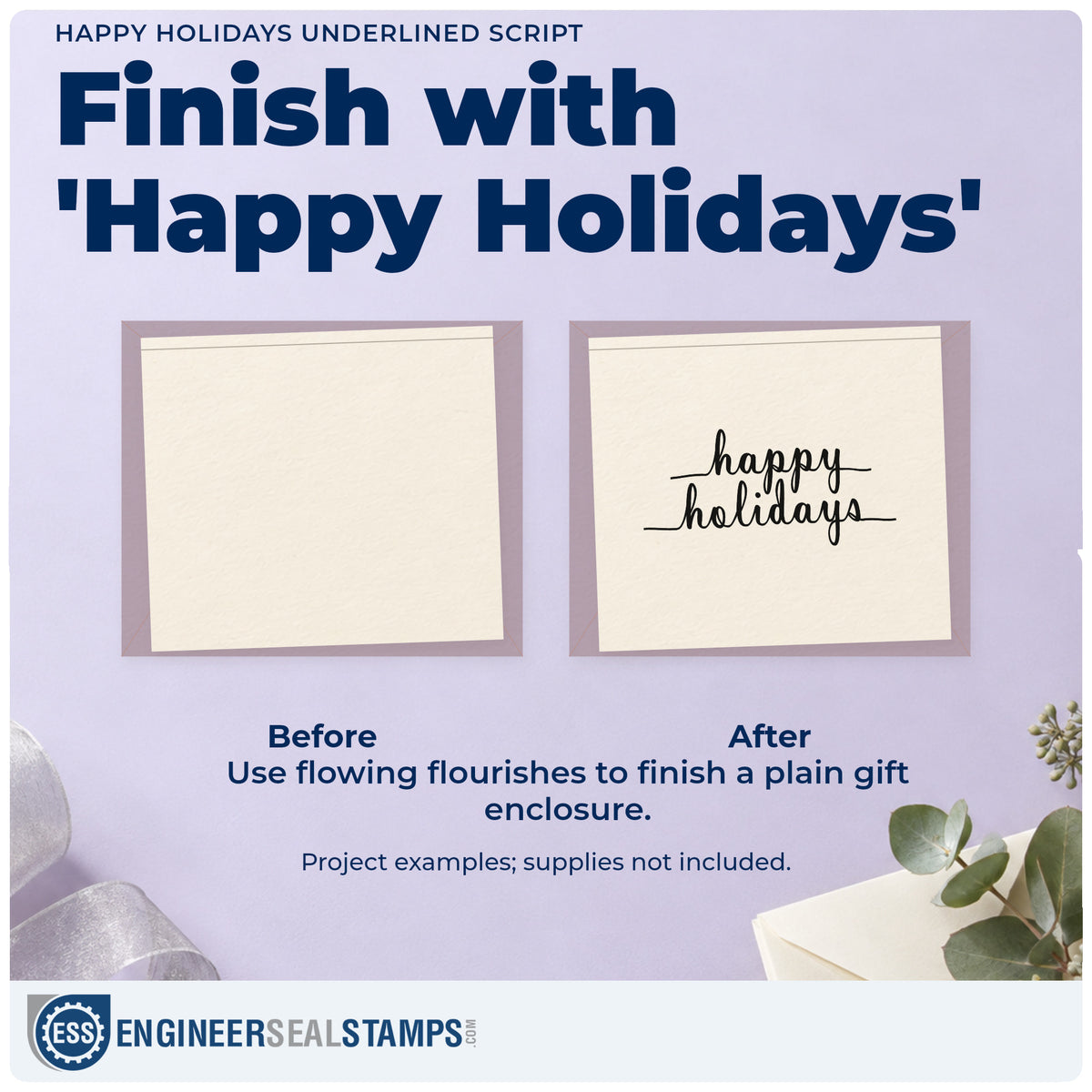 HAPPY HOLIDAYS UNDERLINED SCRIPT

Finish with 'Happy Holidays'

happy
holidays

Before

After

Use flowing flourishes to finish a plain gift enclosure.

Project examples; supplies not included.

ESS

ENGINEERSEALSTAMPS.COM